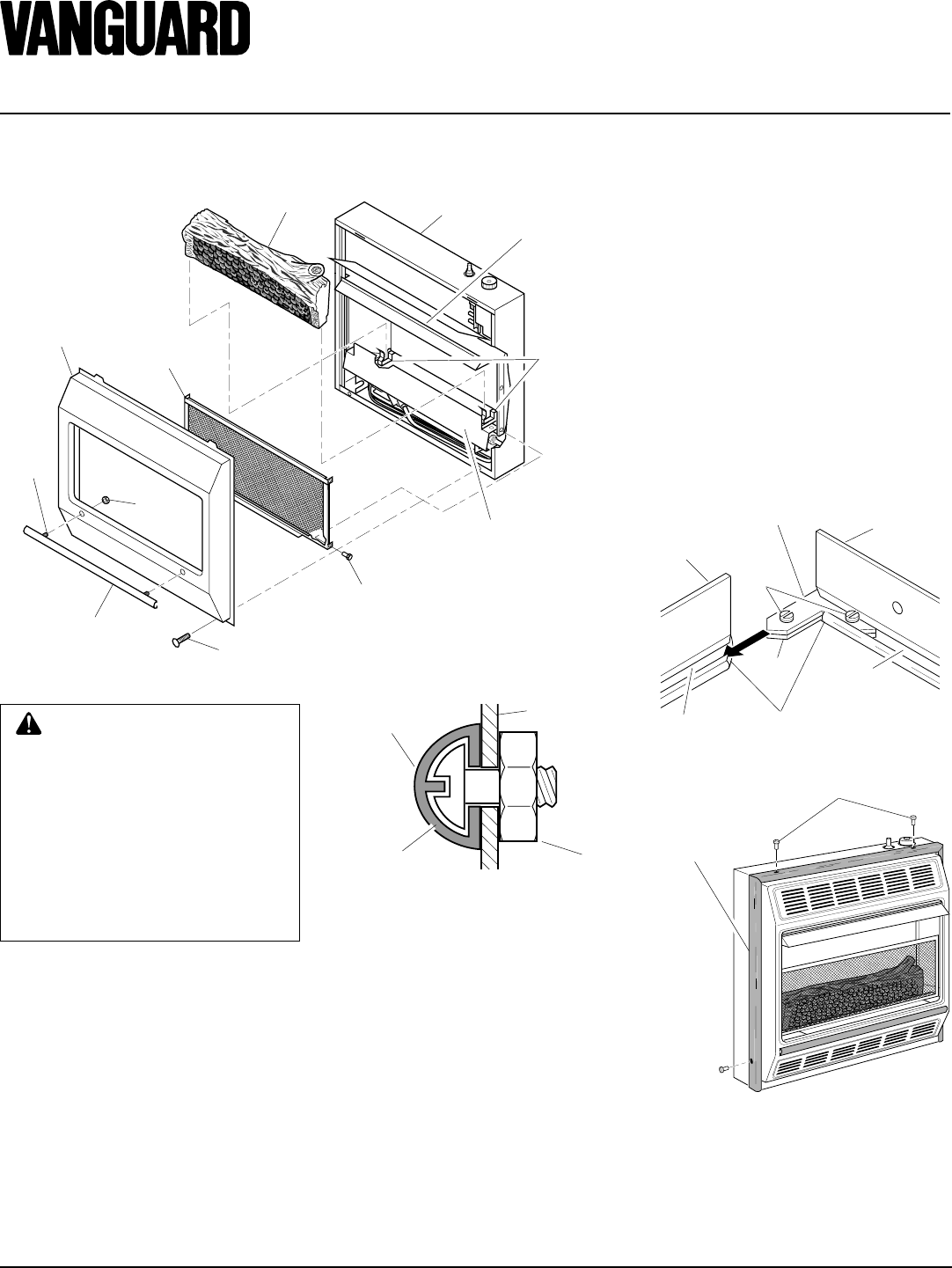 VANGUARD