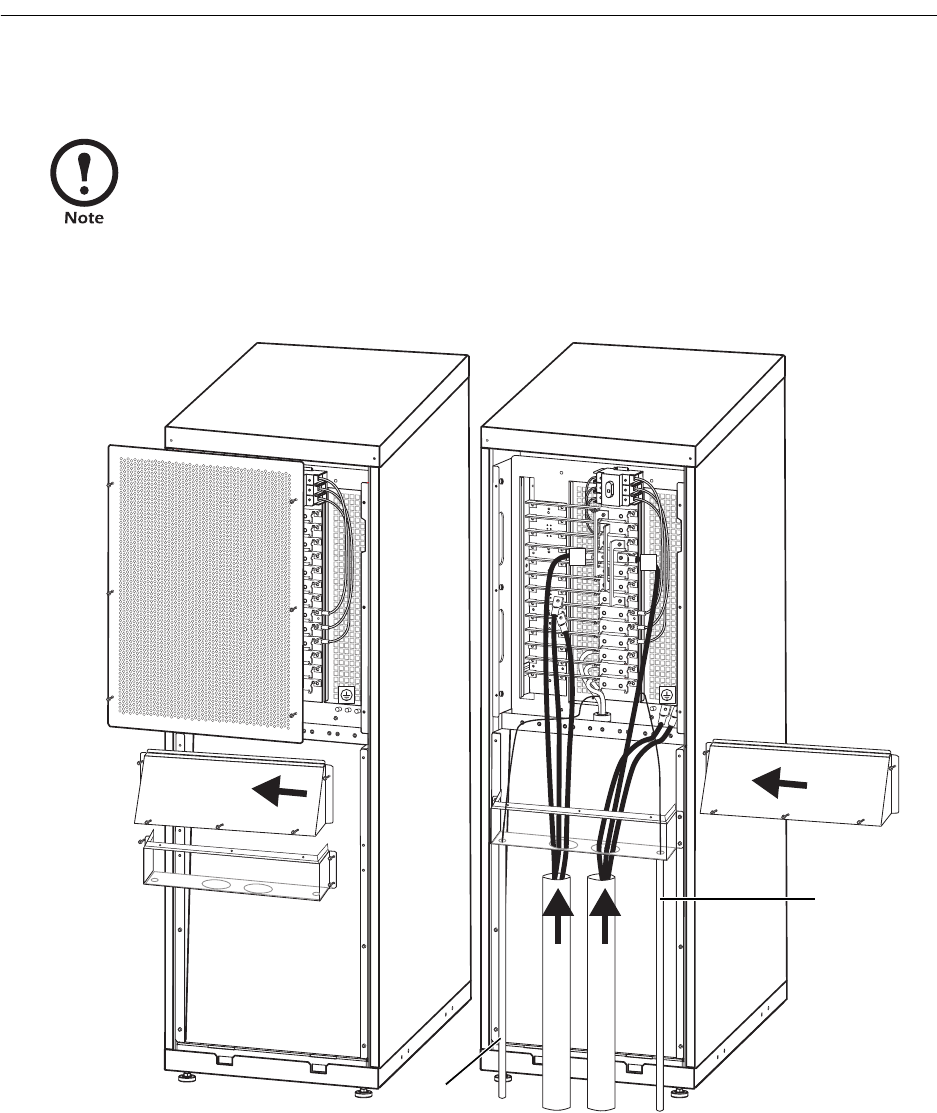 Note