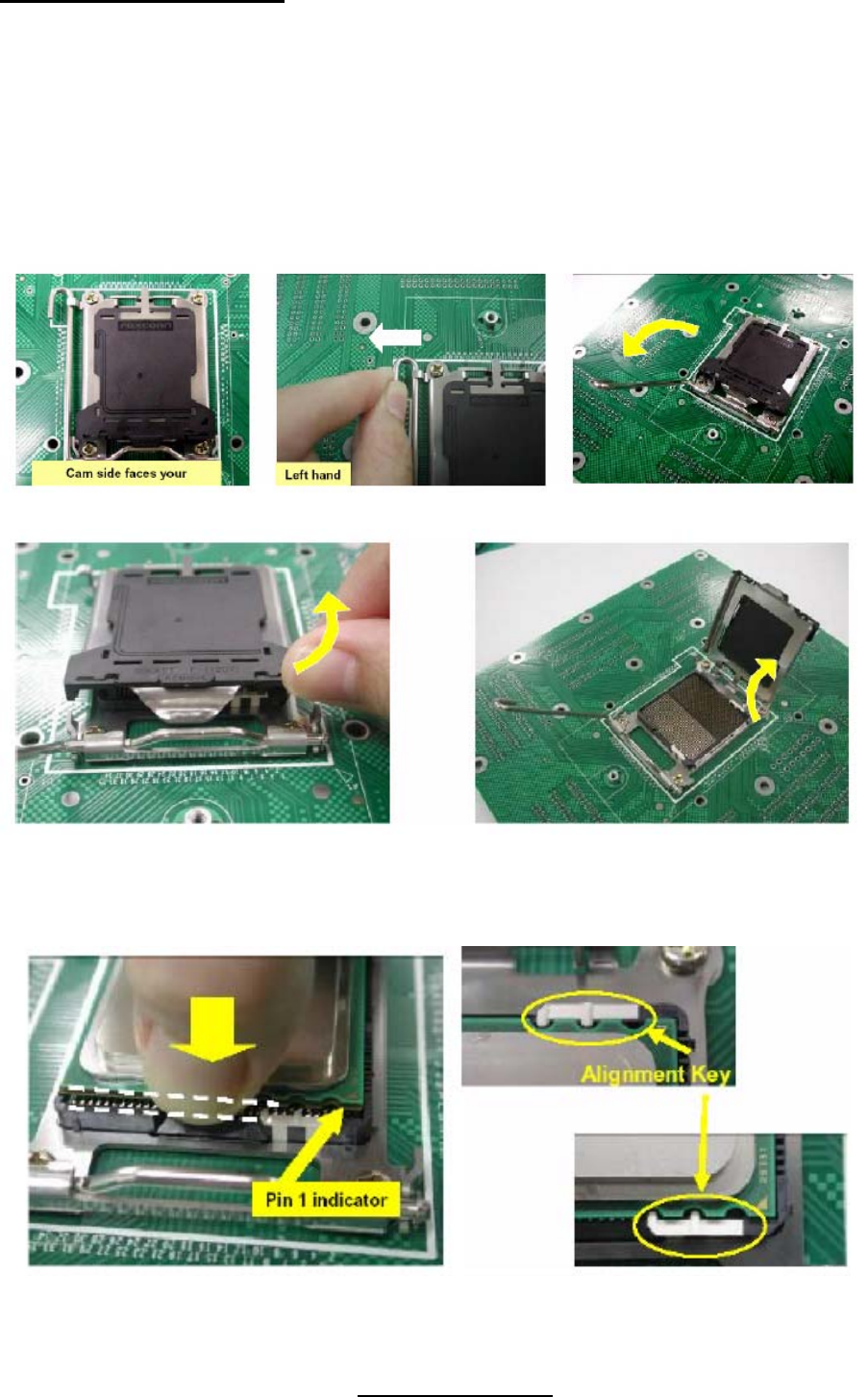 Cam side faces your

Left hand

Alignment Key

Pin 1 indicator