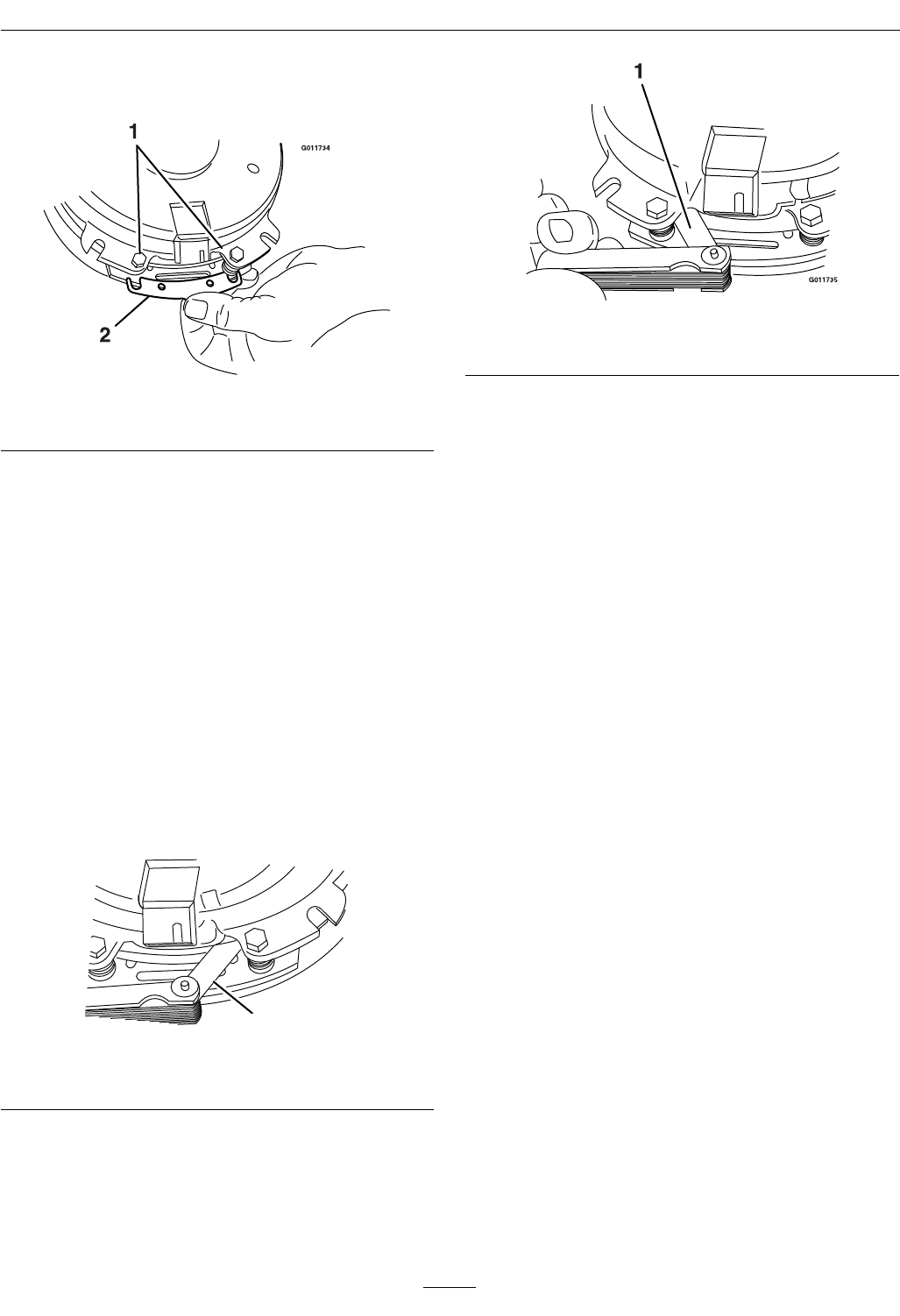 1

G011734

2

1

G011735