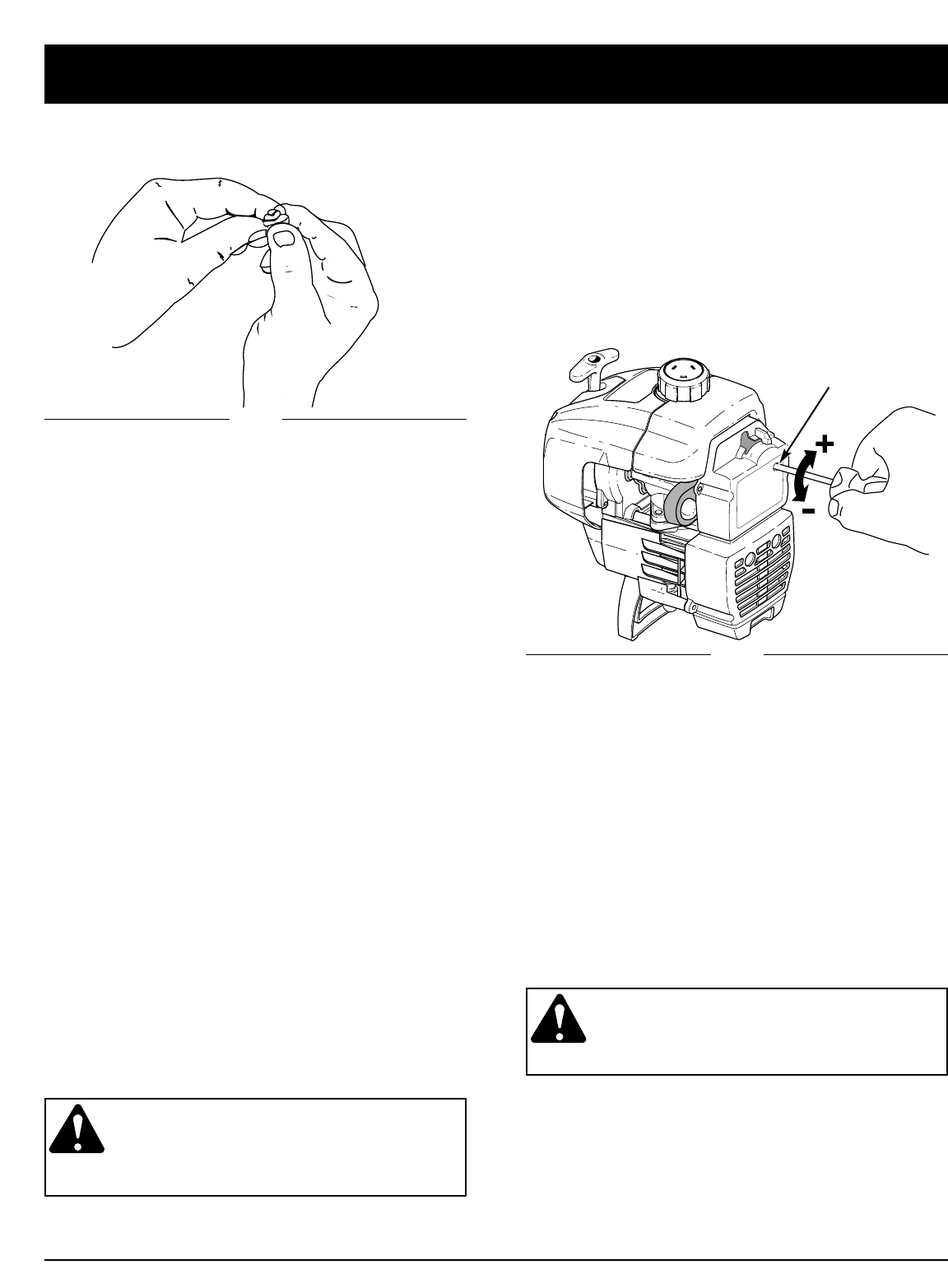 +

-