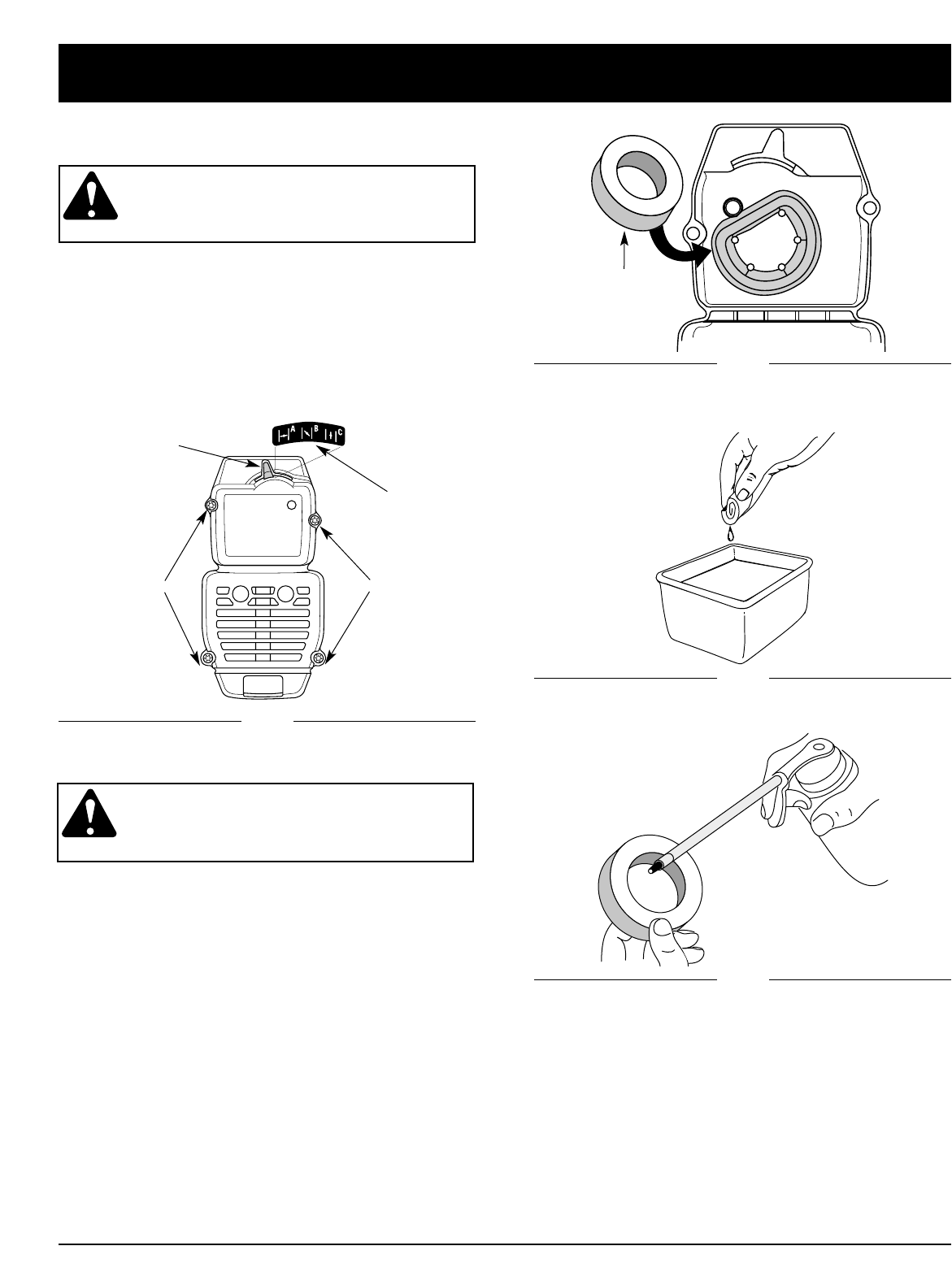 A B C