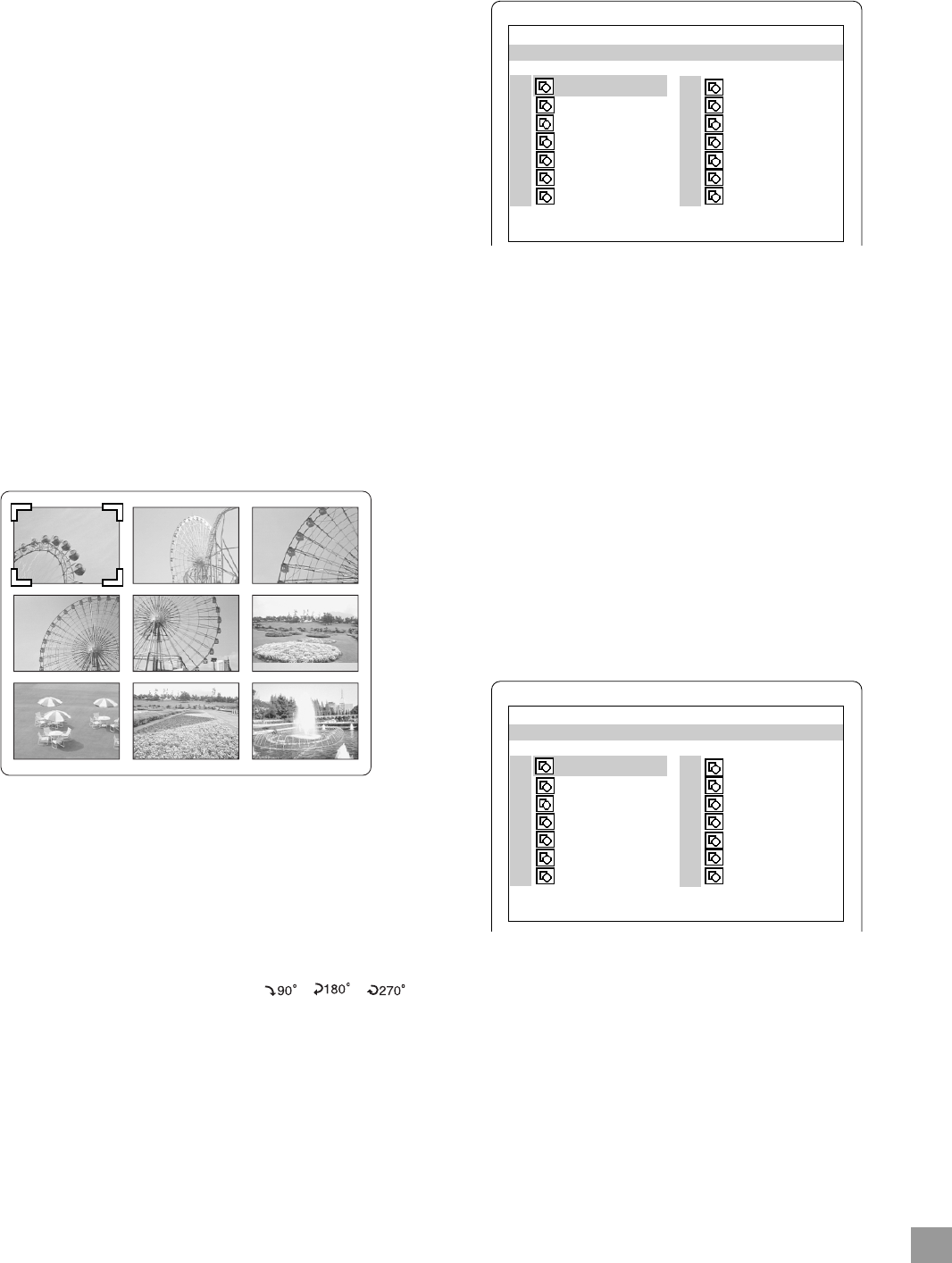 90° 180° 270°