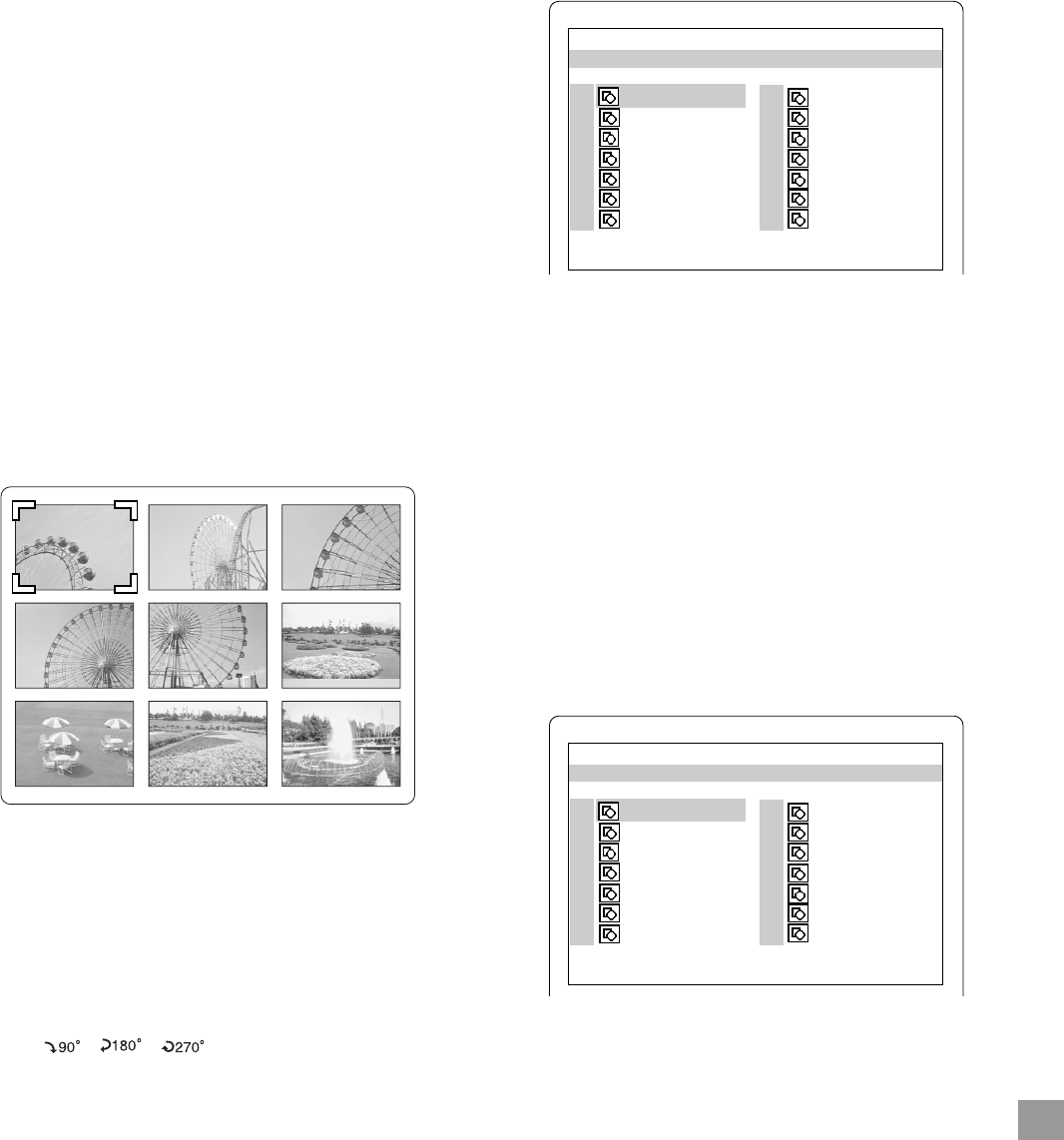 90°  180°  270°