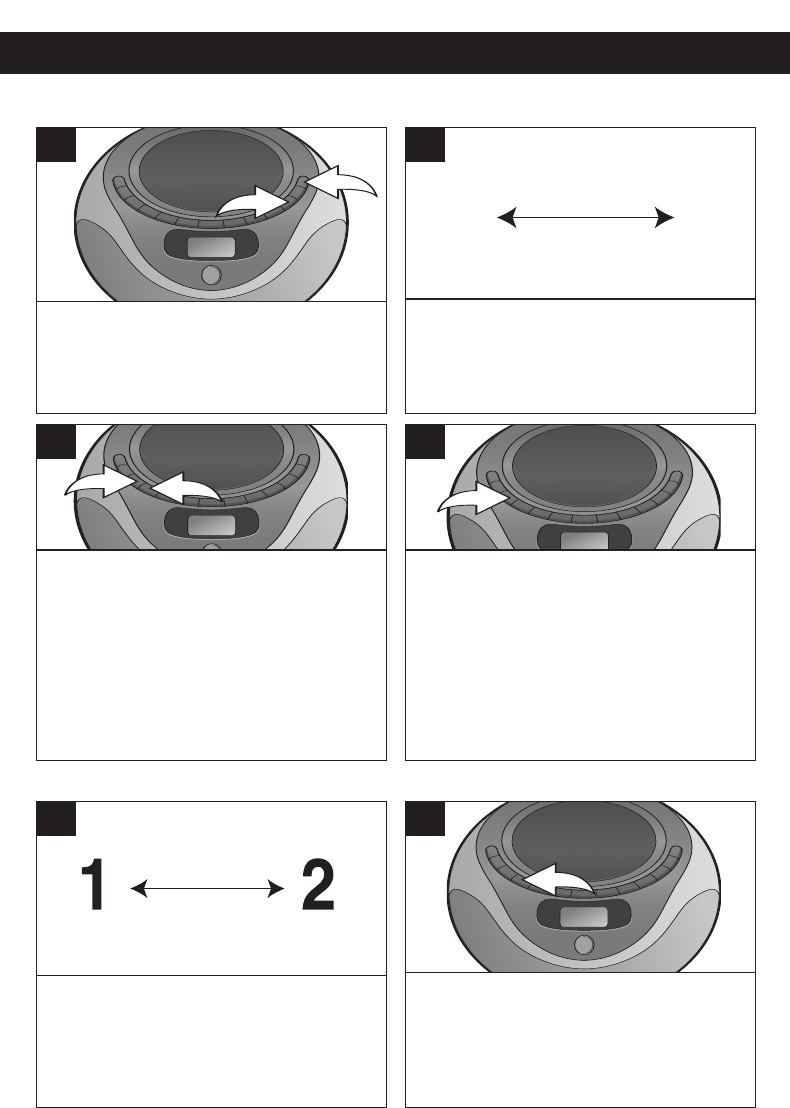 1 2