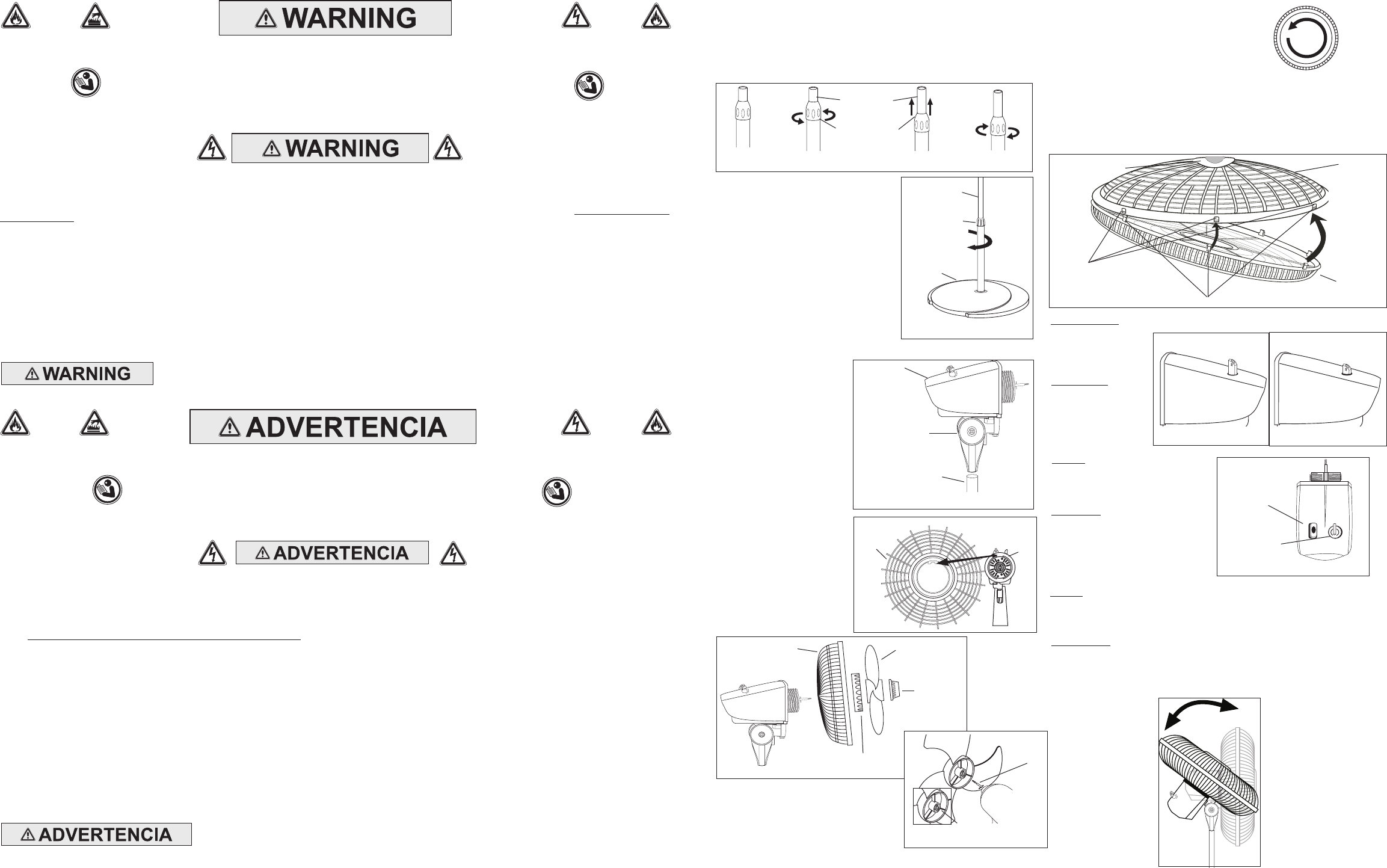 WARNING

WARNING

WARNING

ADVERTENCIA

ADVERTENCIA

ADVERTENCIA