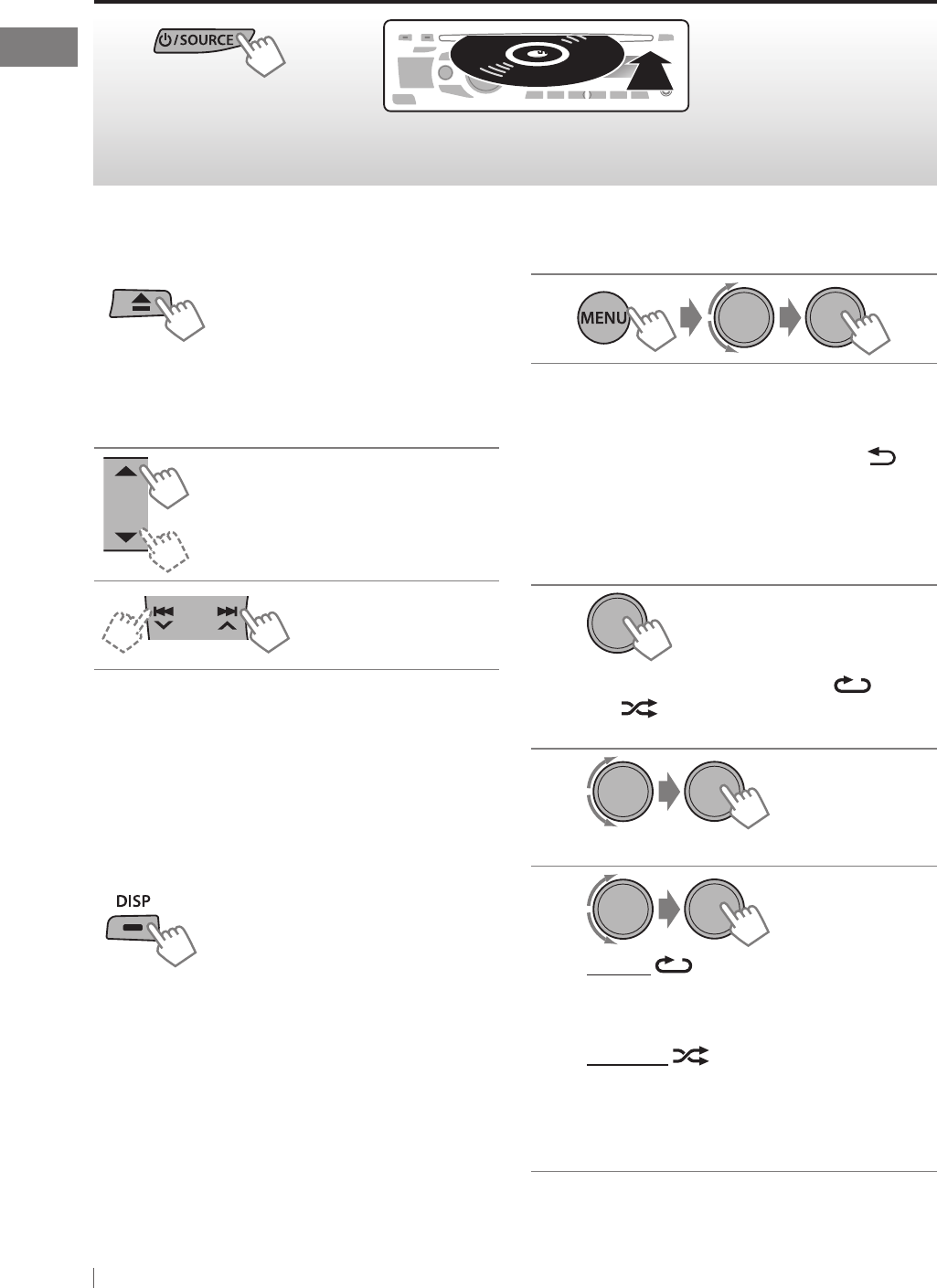 /SOURCE

MENU

DISP