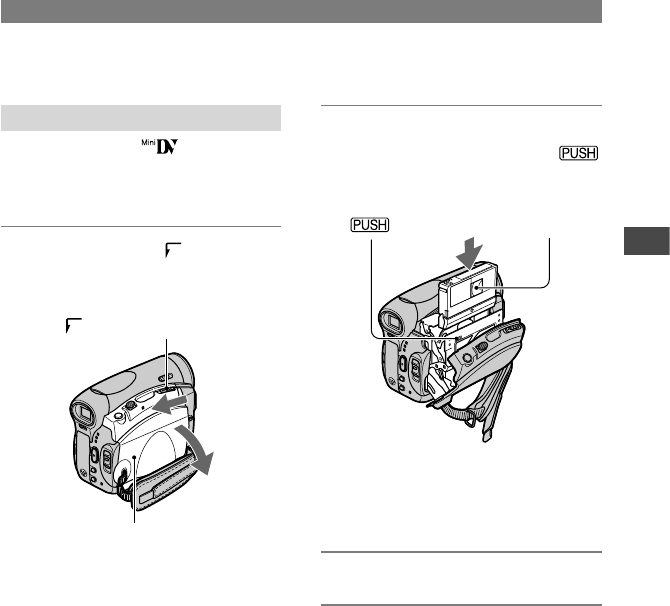 Mini DV

PUSH

PUSH