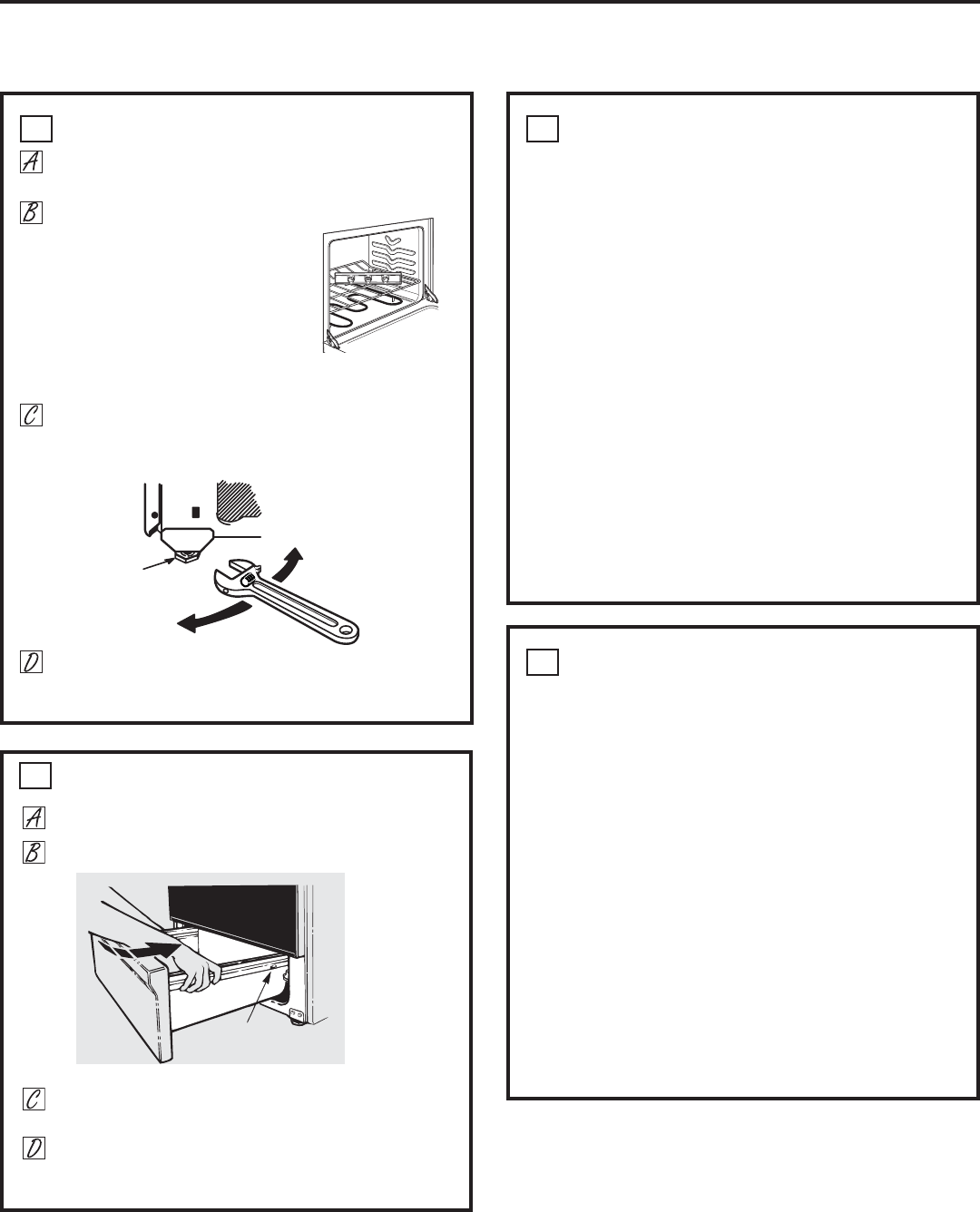 A

B

C

D

A

B

C

D