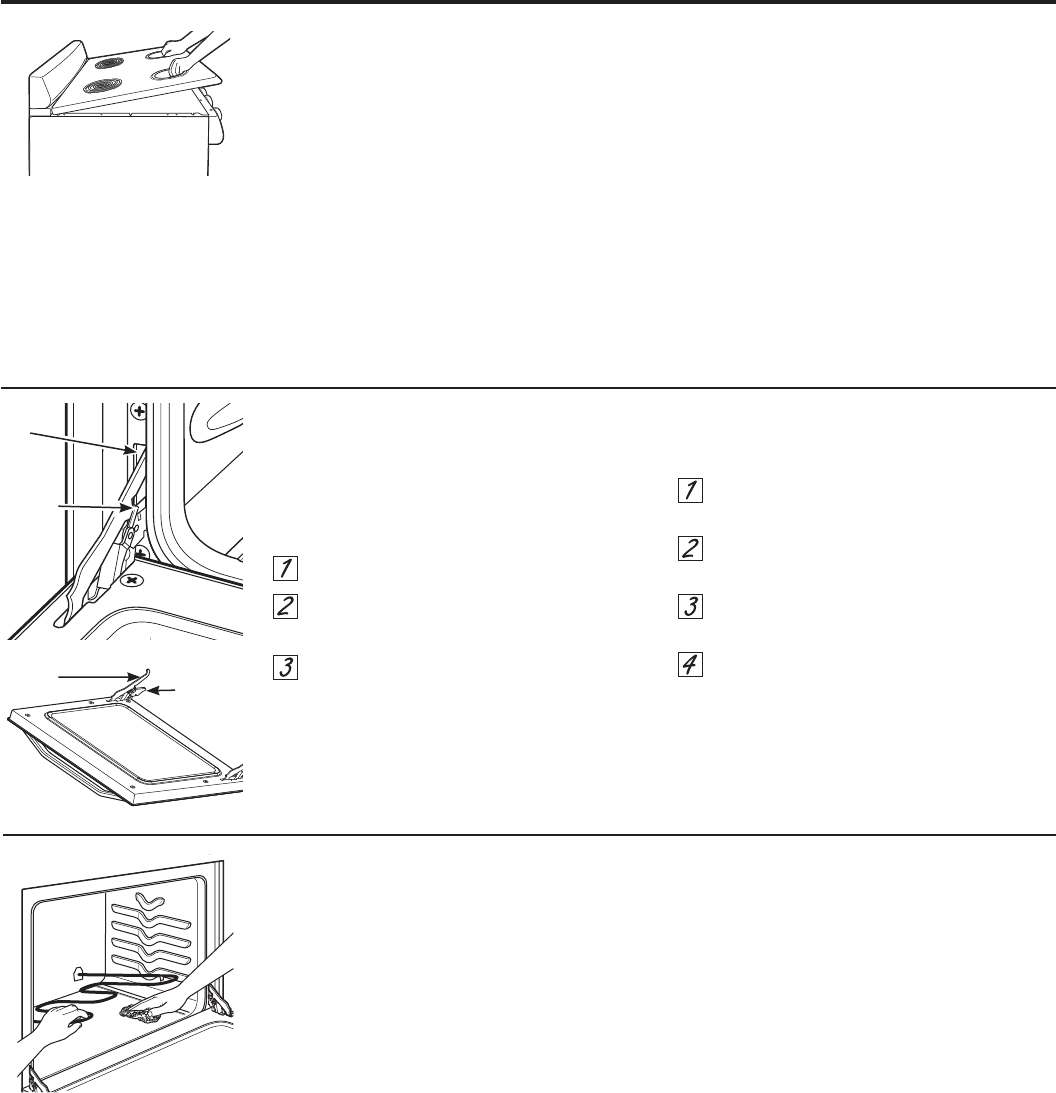 1

2

3

1

2

3

4