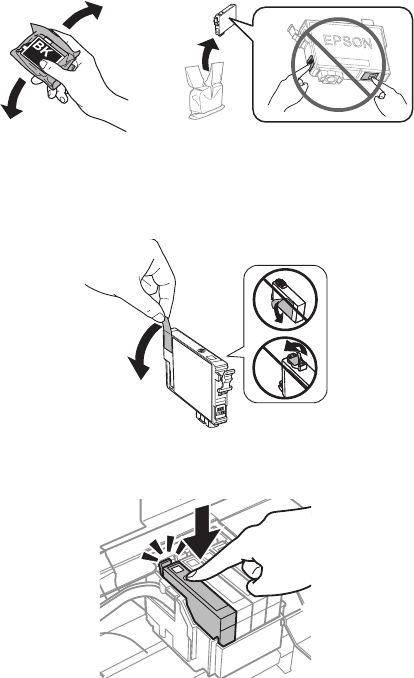 BK

EPSON