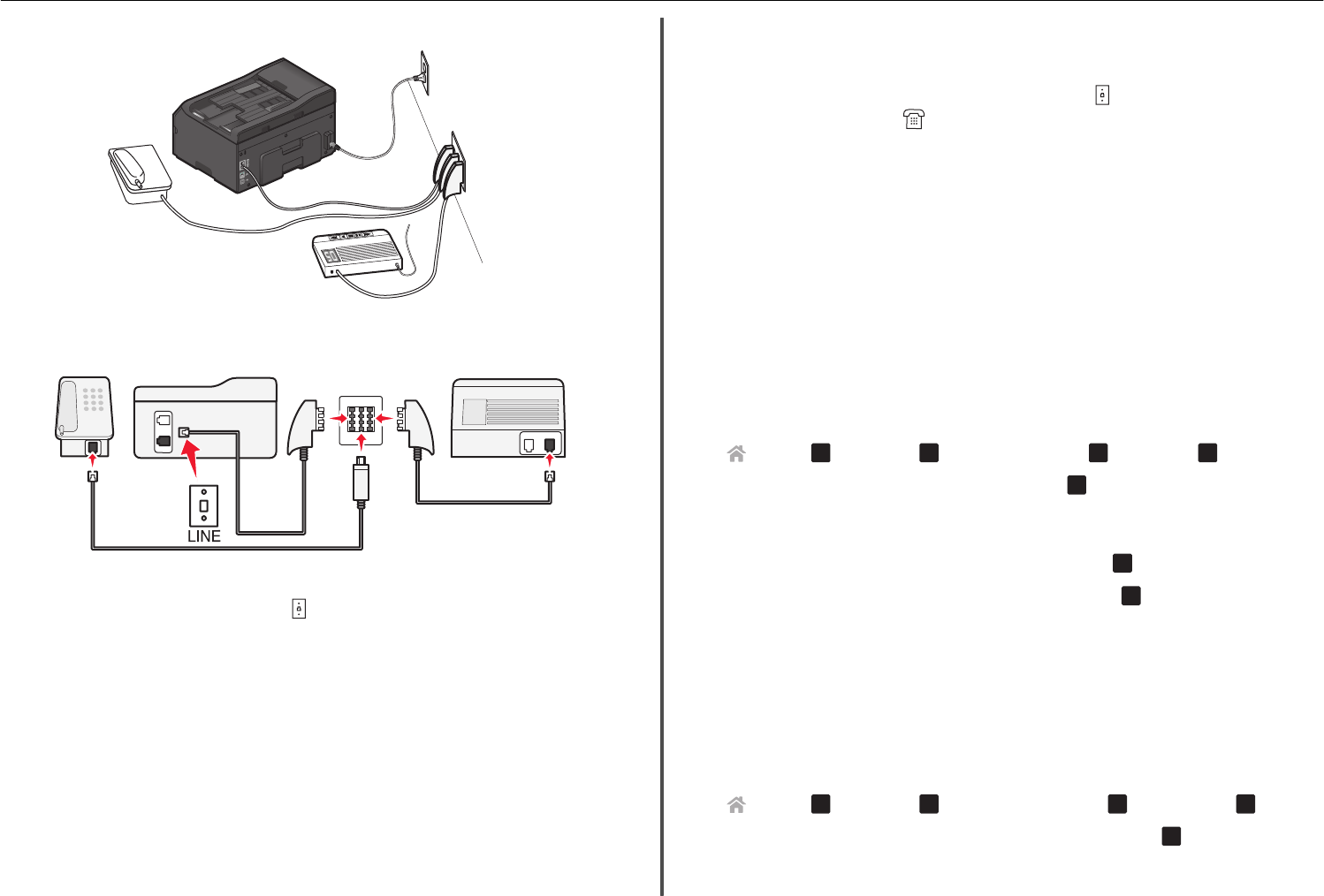 LINE