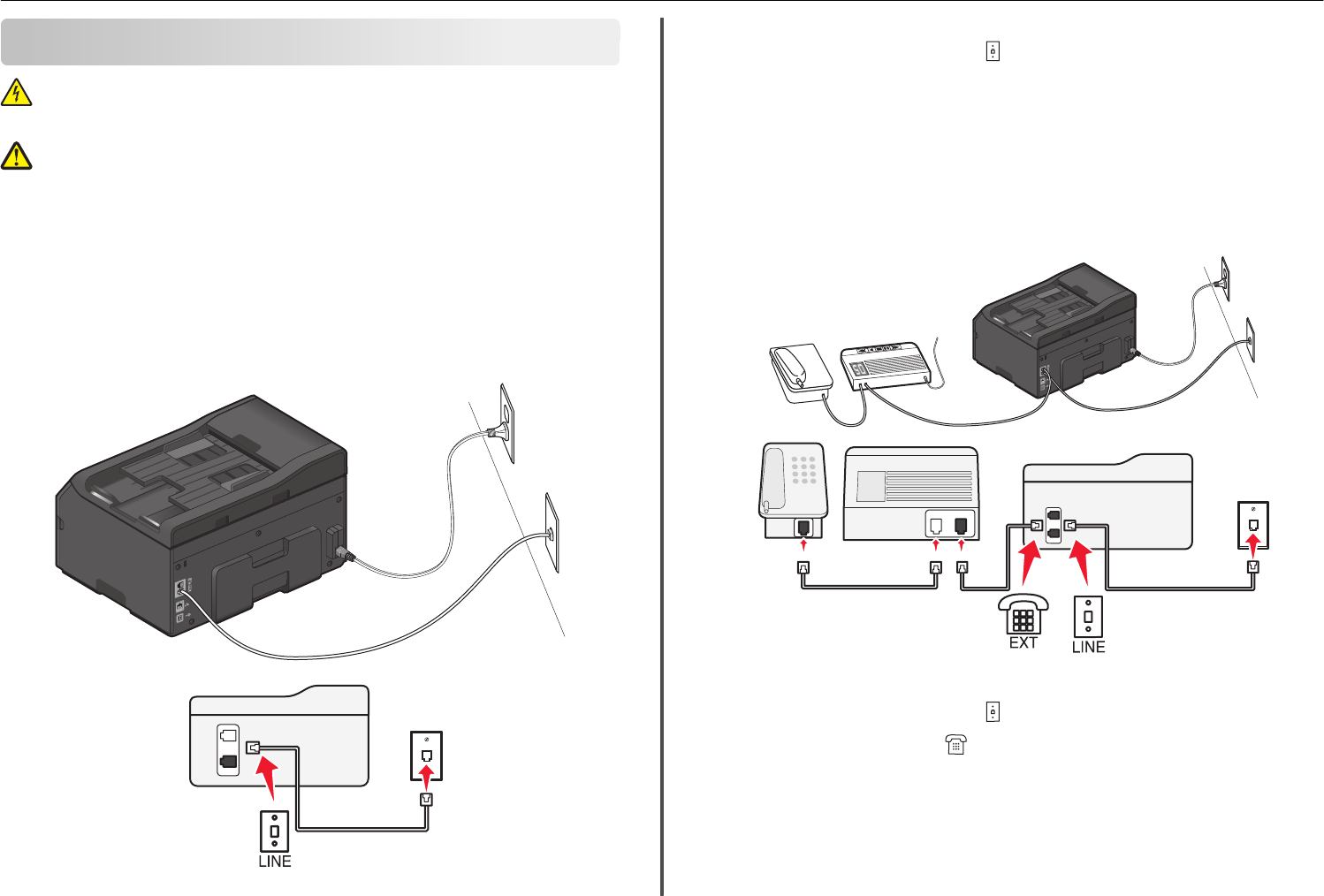 LINE

EXT

LINE