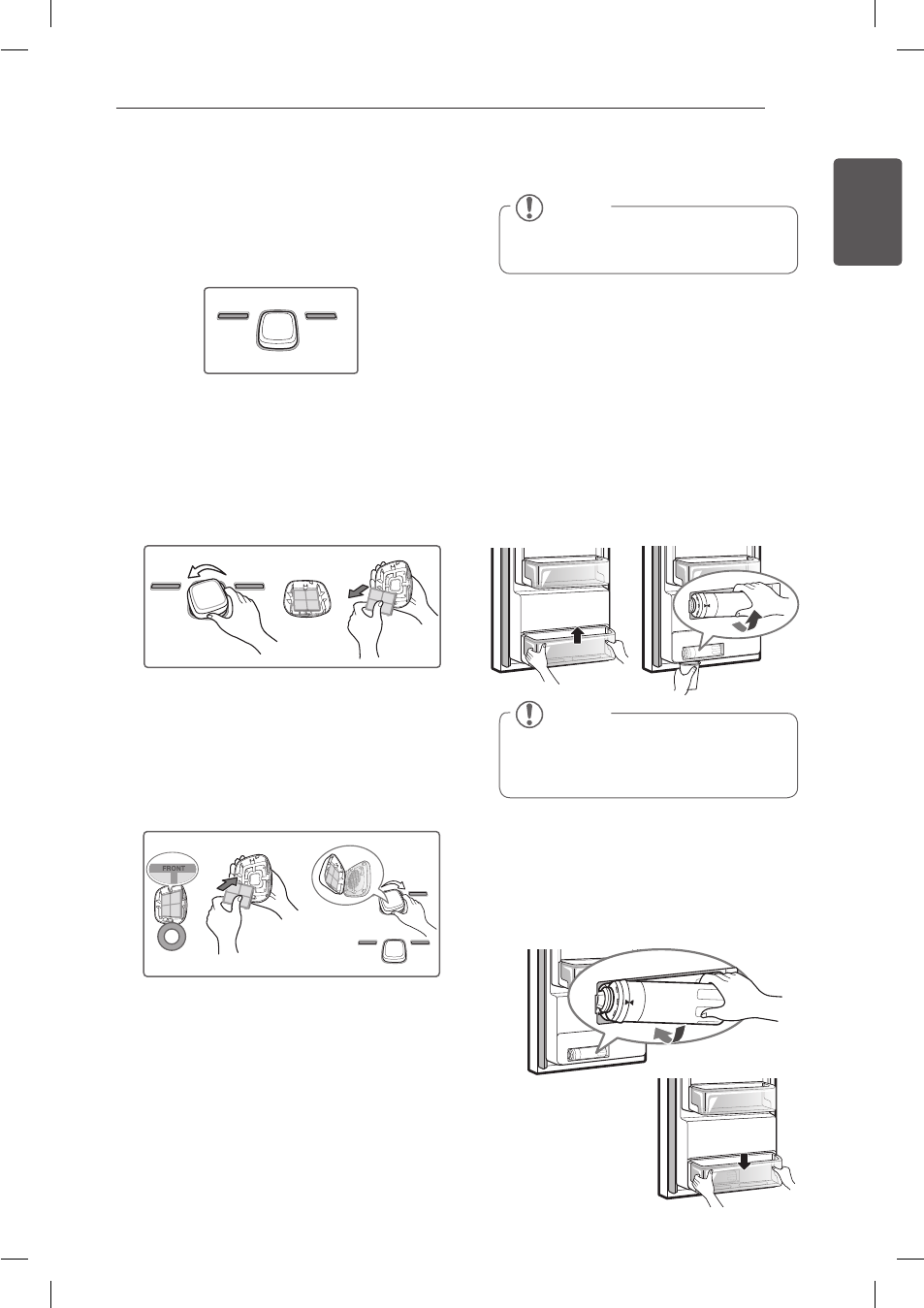 FRONT