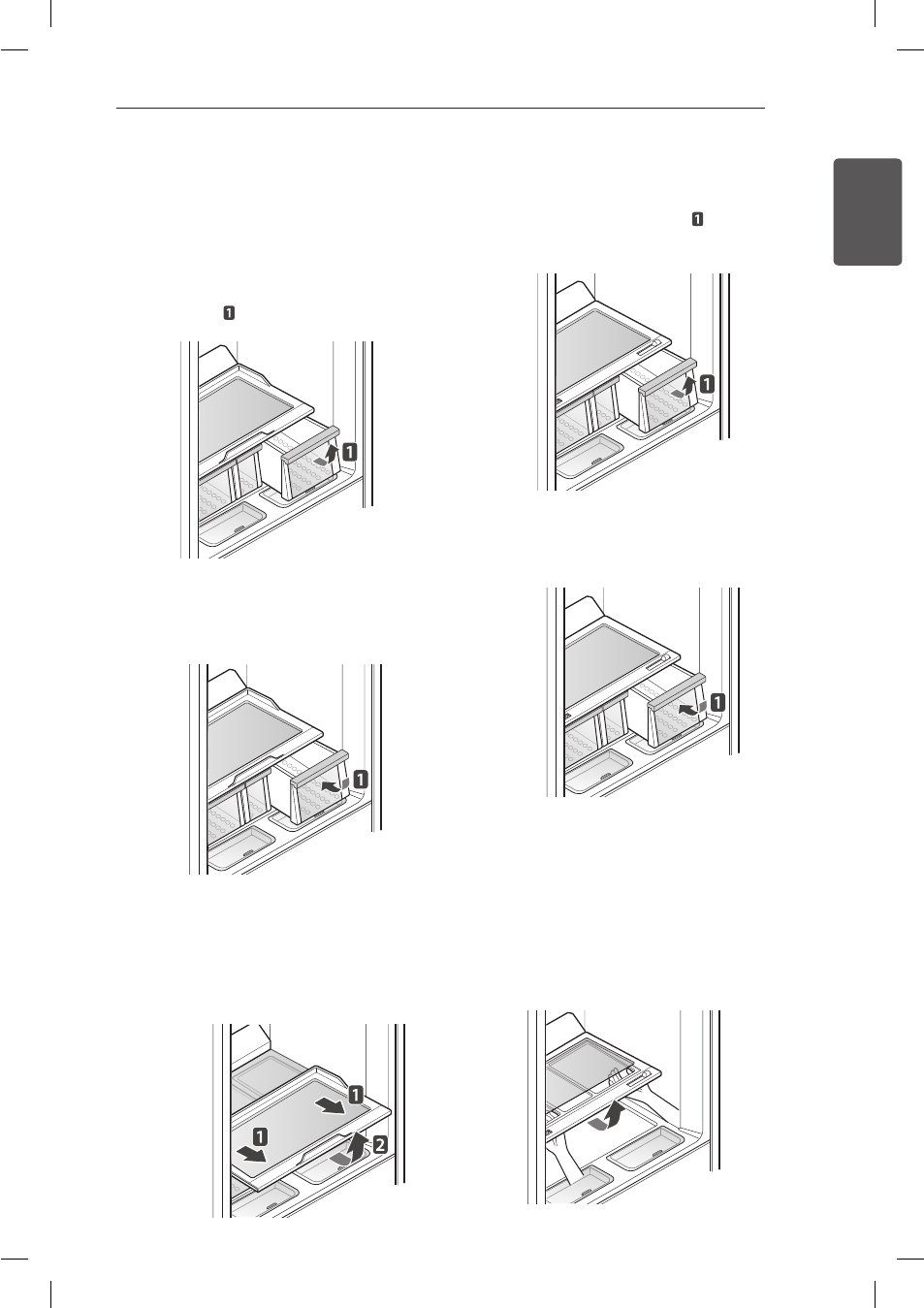 1

1

1

1

1

1

1

1

2