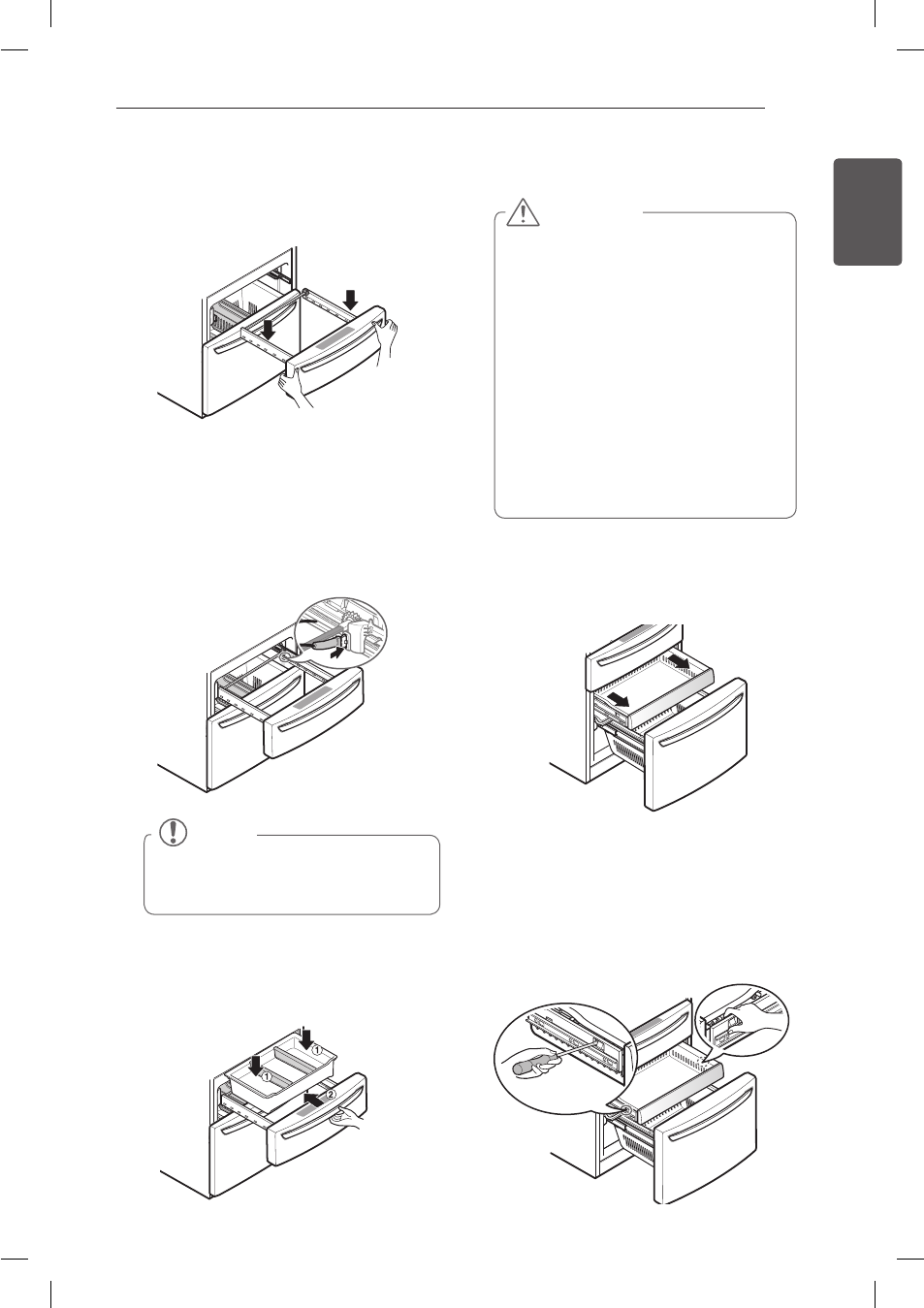 ①
①
②