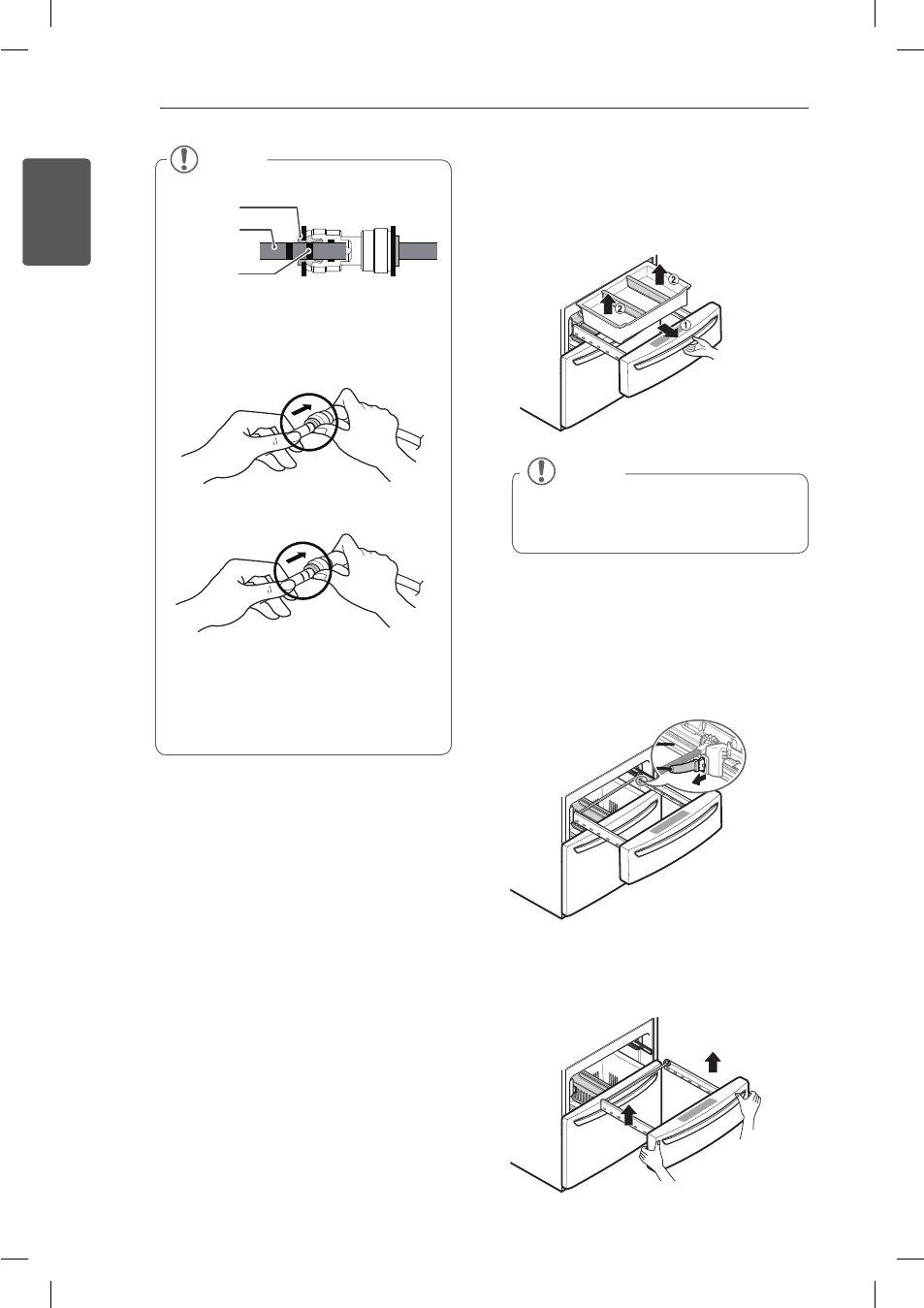 ②
②
①