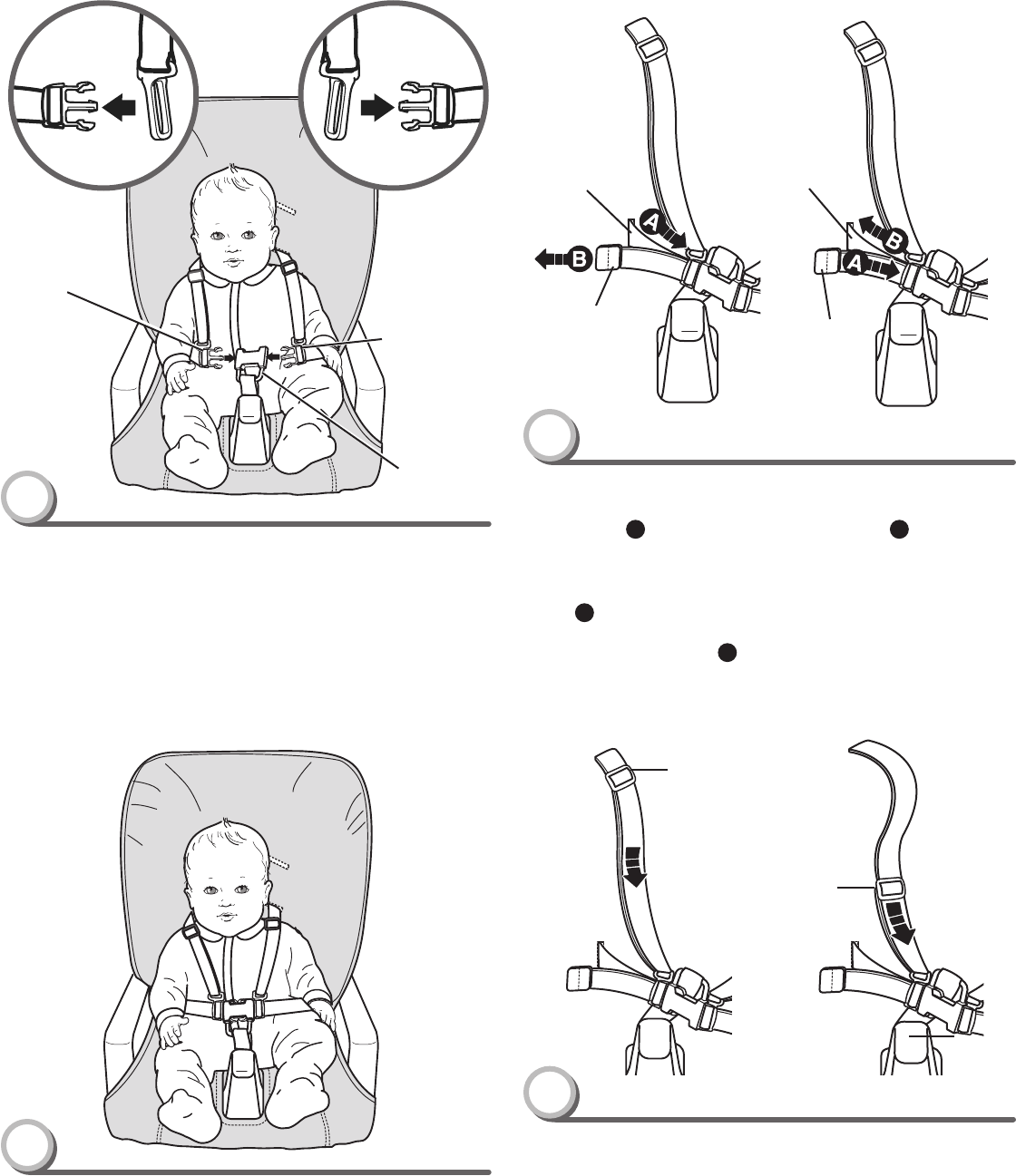 A
B
B
A