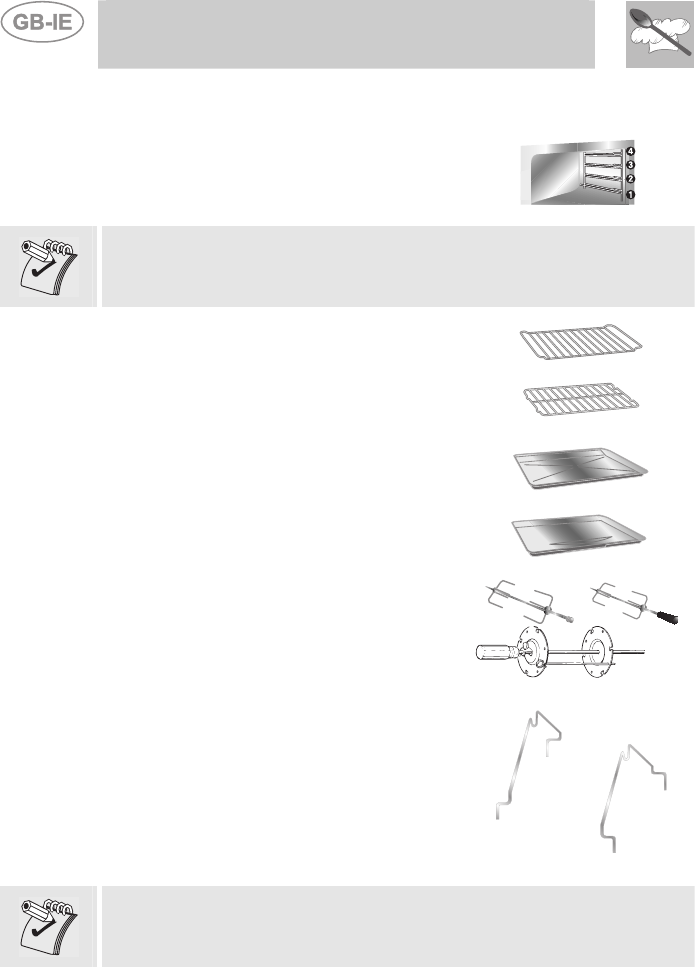 GB-IE

4
3
2
1