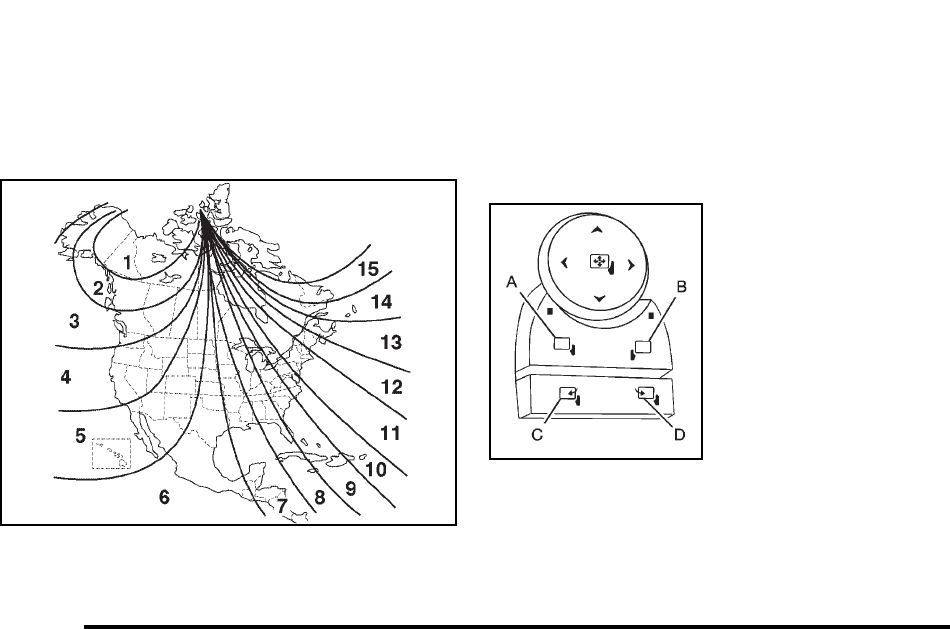 1
2
3
4
5
6
7
8
9
10
11
12
13
14
15

A
B
C
D