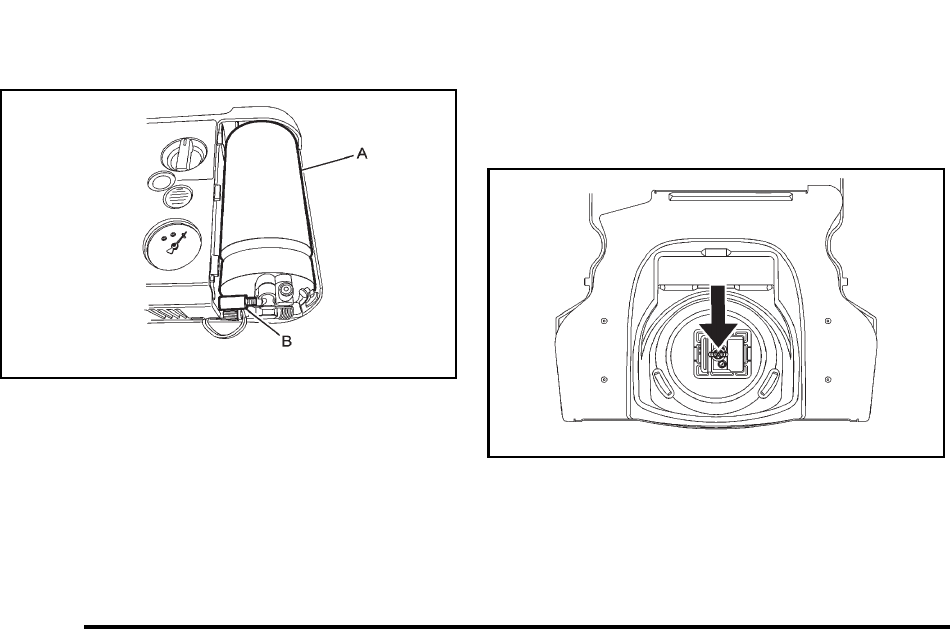 A

B