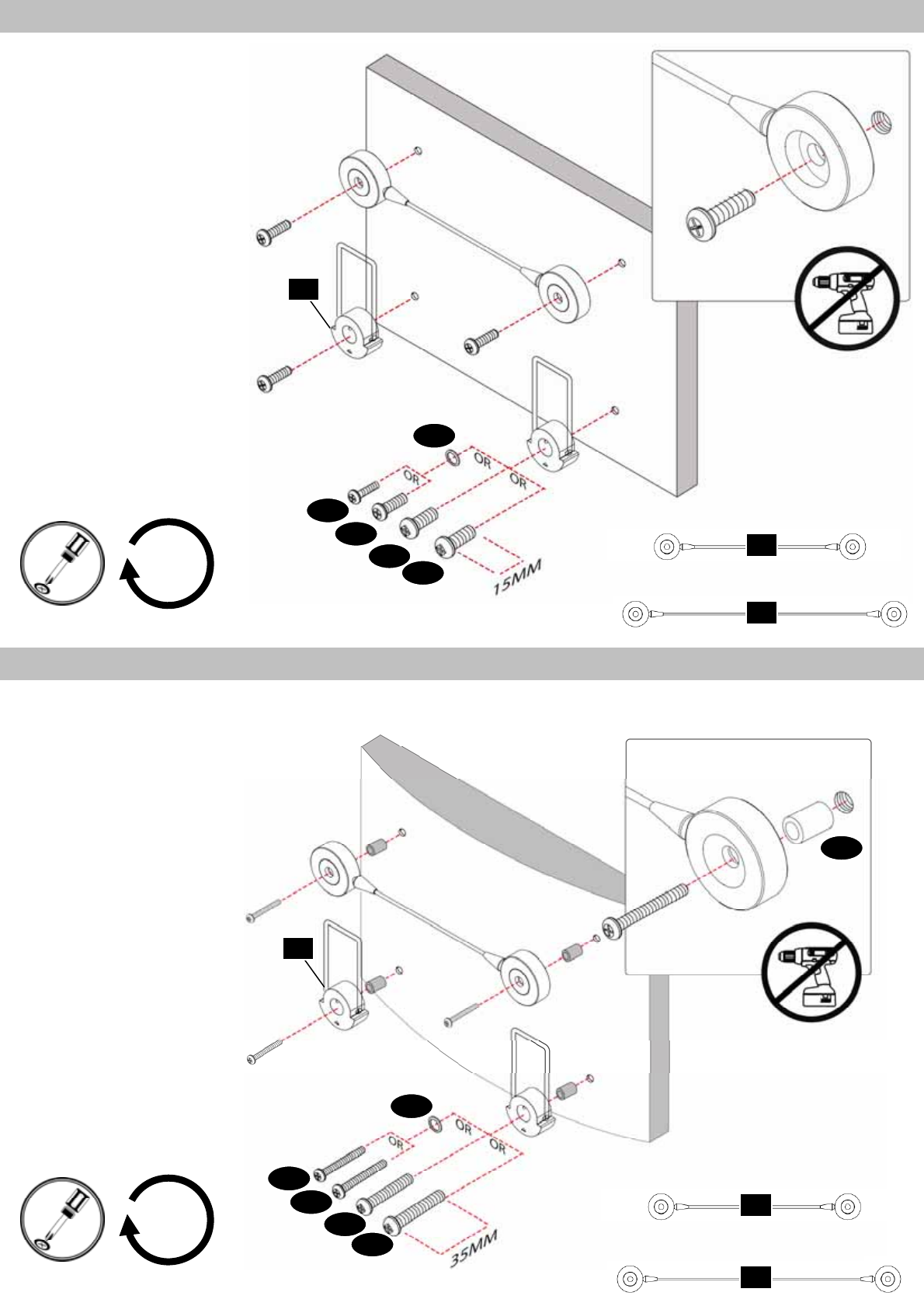 OR

OR

OR

15MM

OR

OR

OR

35MM