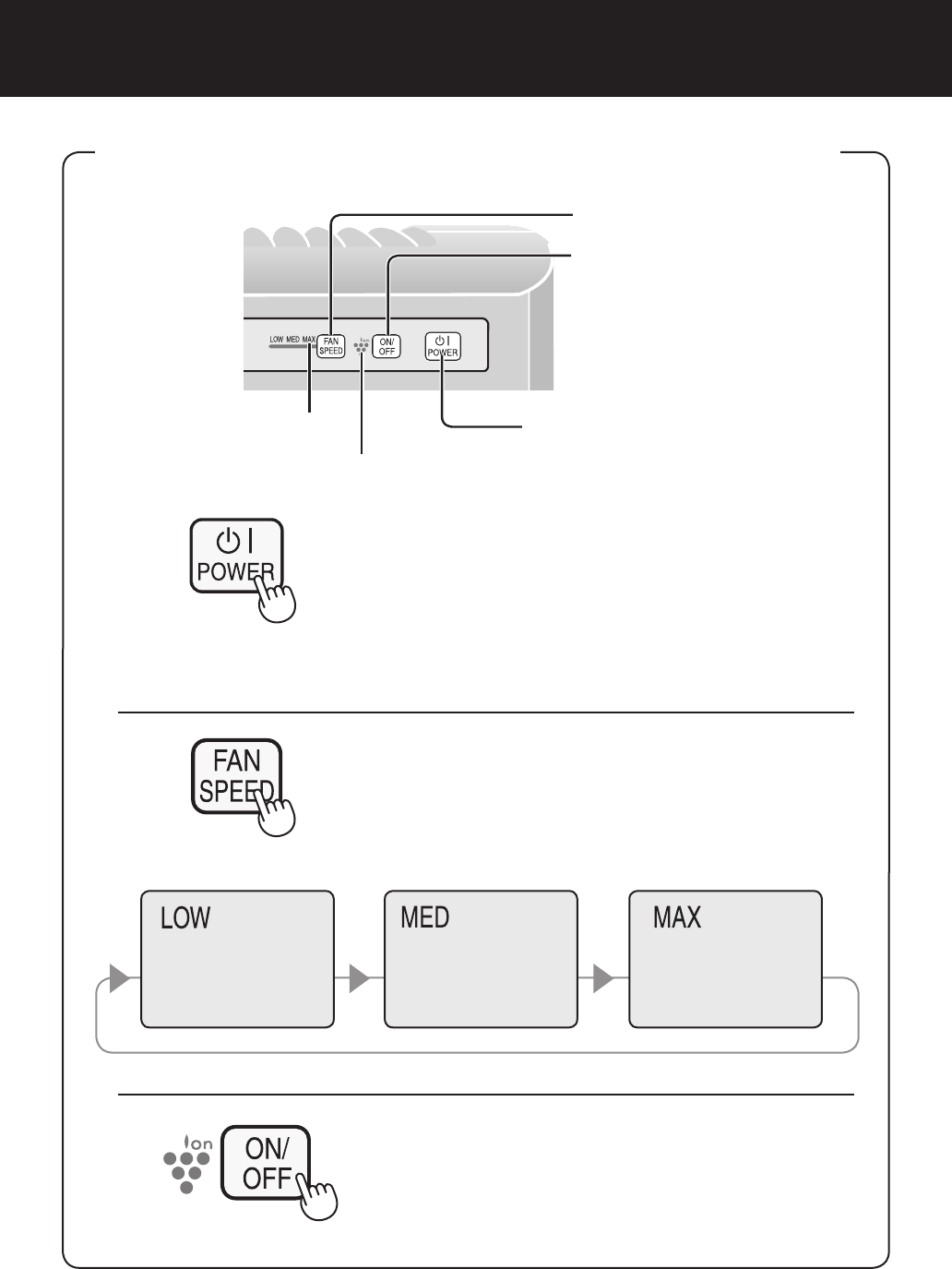 LOW MED MAX

FAN SPEED

Ion

ON/ OFF

POWER

POWER

FAN SPEED

LOW

MED

MAX

Ion

ON/ OFF