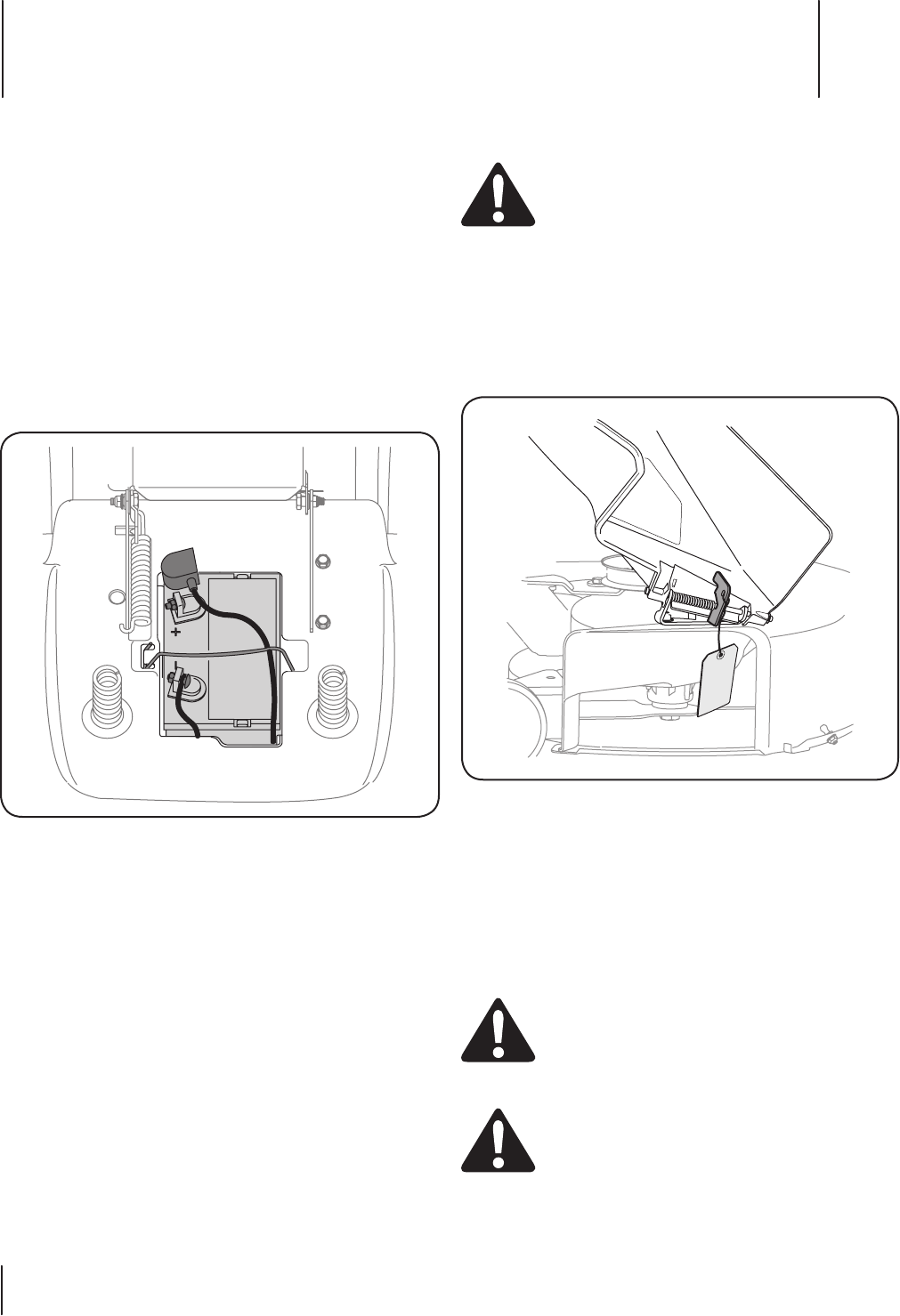 +
-