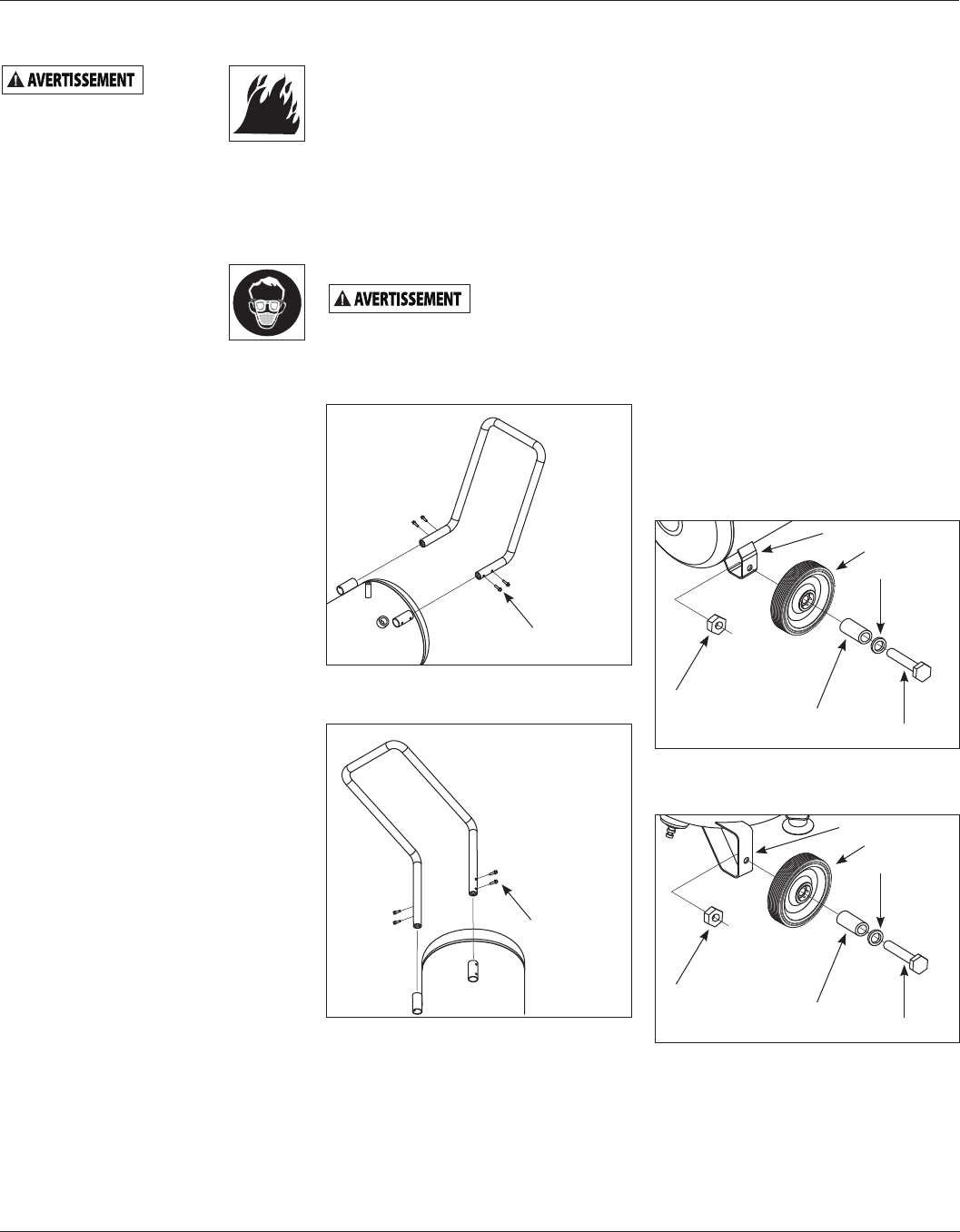 AVERTISSEMENT

AVERTISSEMENT