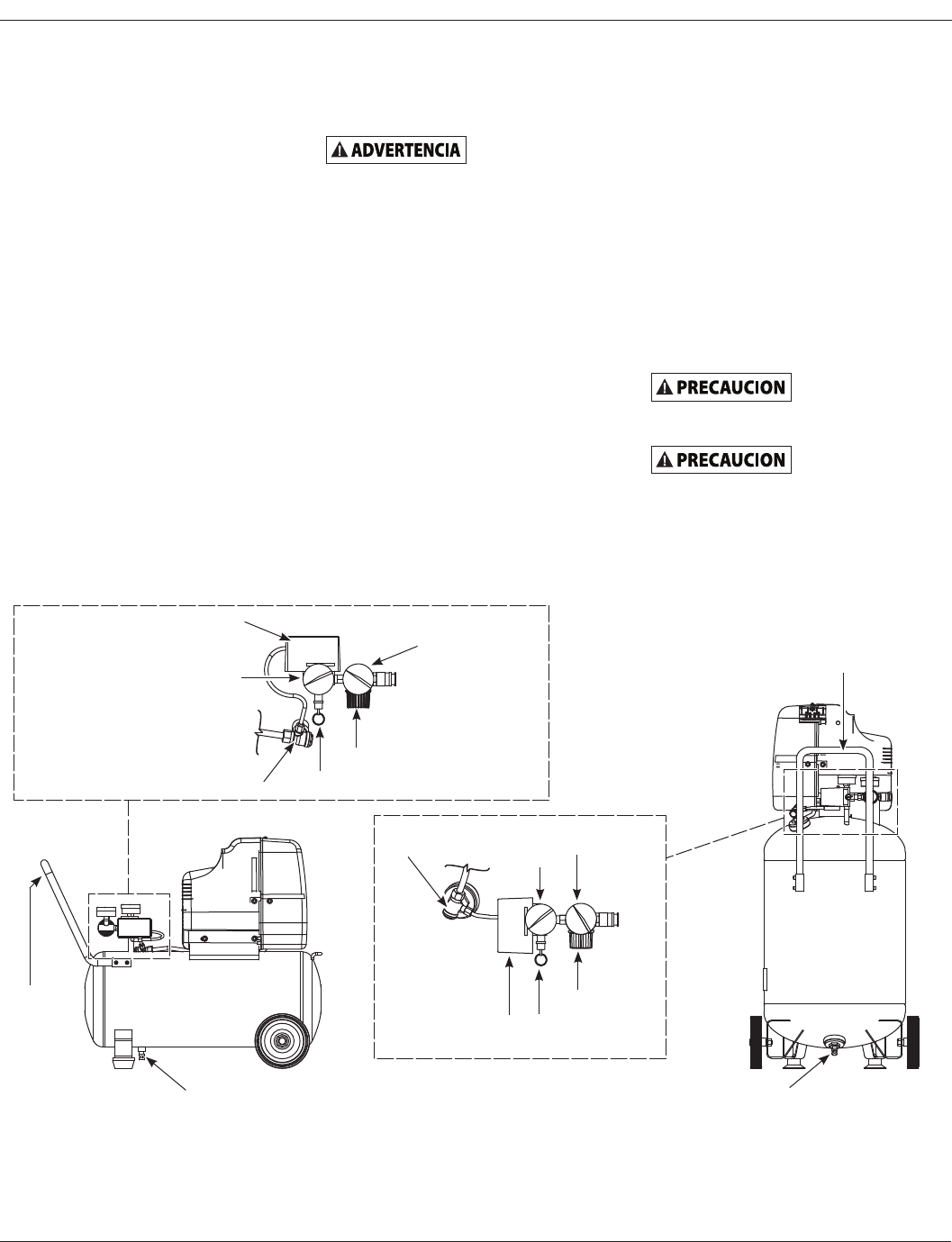 ADVERTENCIA

PRECAUCION

PRECAUCION