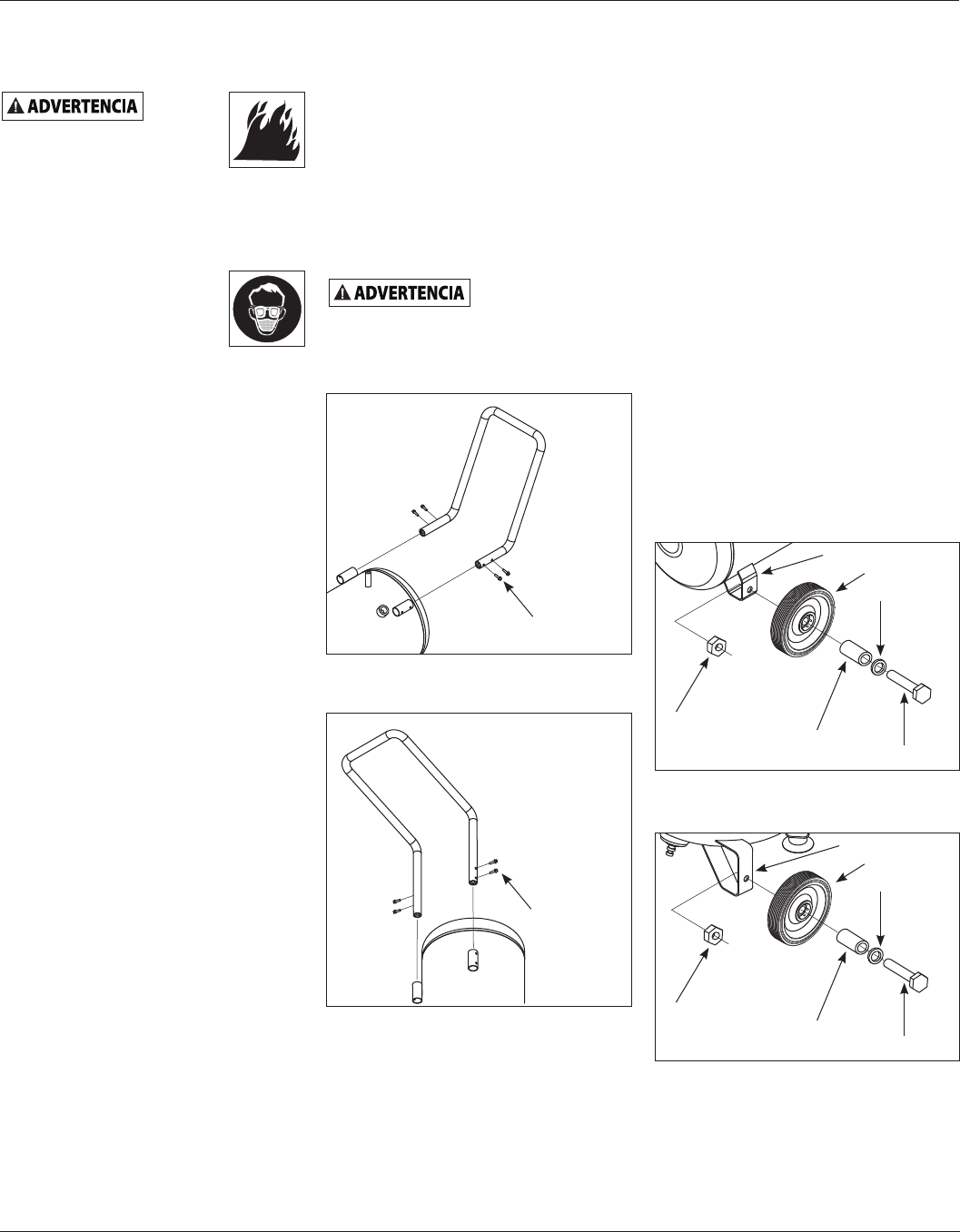 ADVERTENCIA

ADVERTENCIA