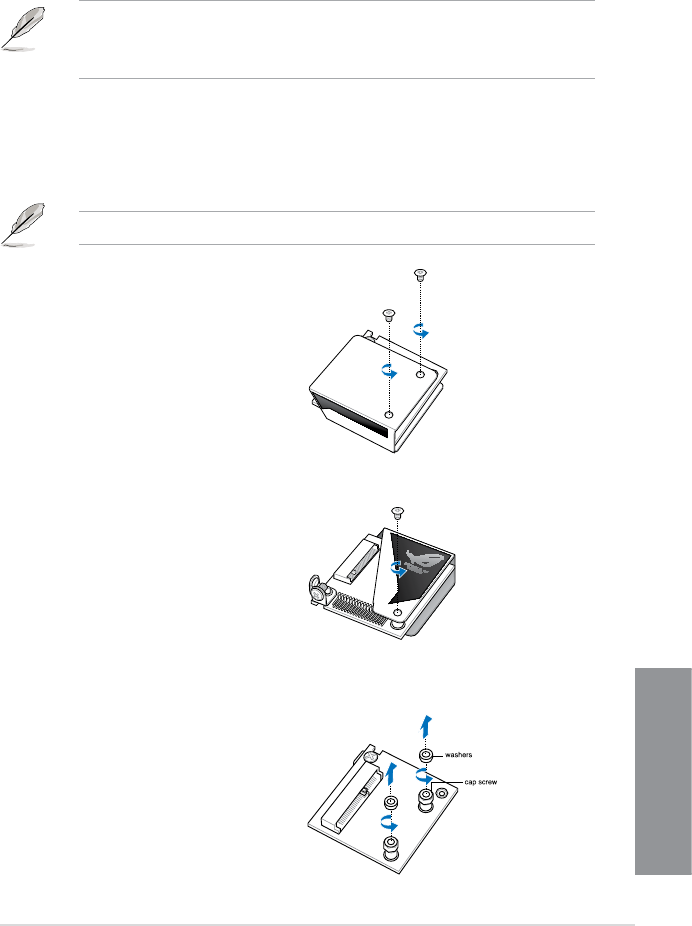 washers

cap screw