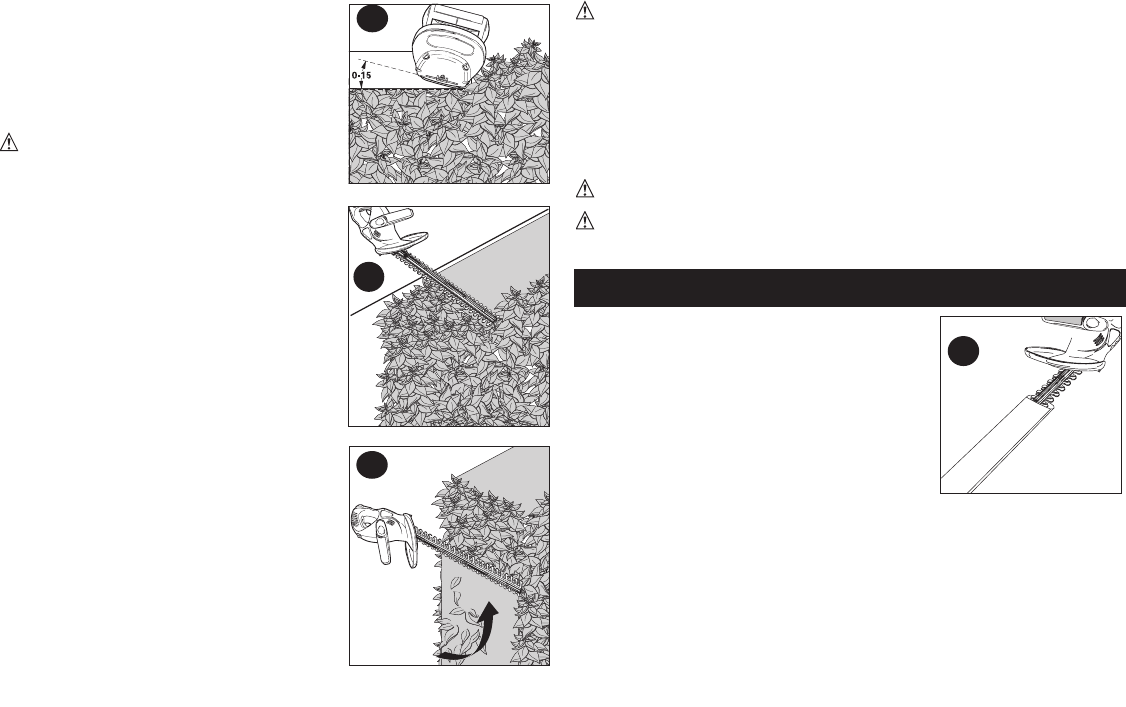 0-15