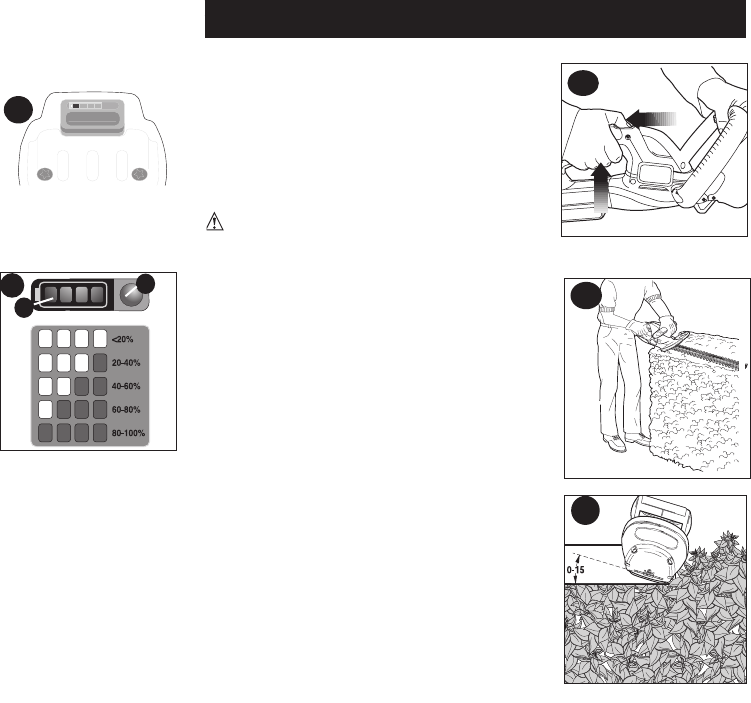 <20%

20-40%

40-60%

60-80%

80-100%

0-15