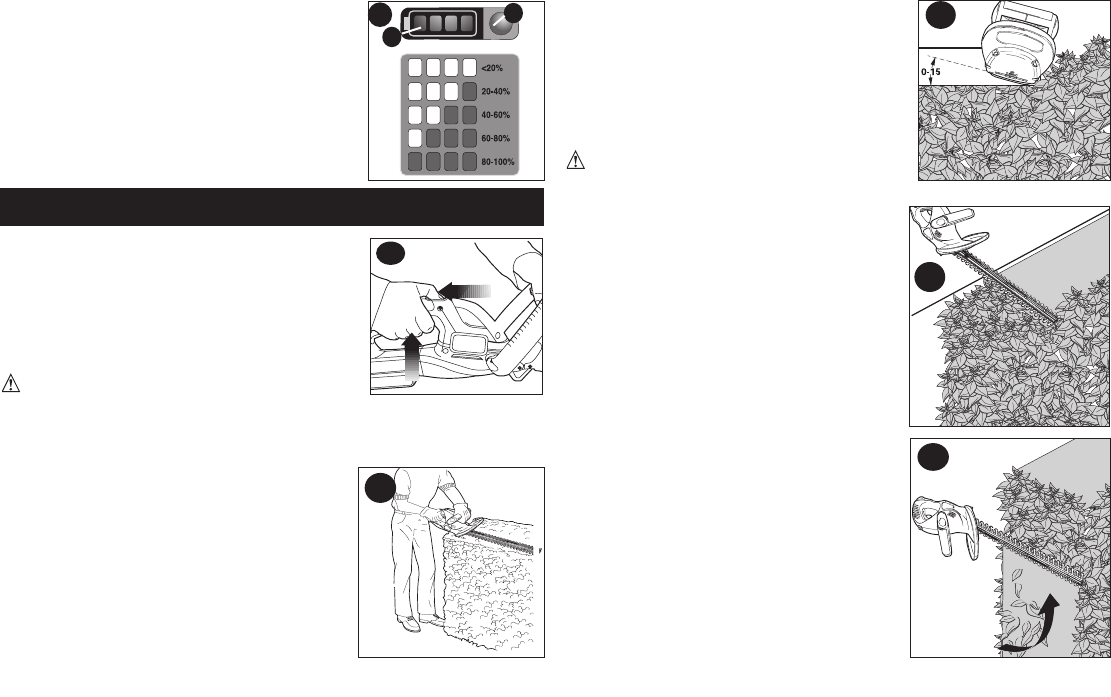 <20%

20-40%

40-60%

60-80%

80-100%

0-15