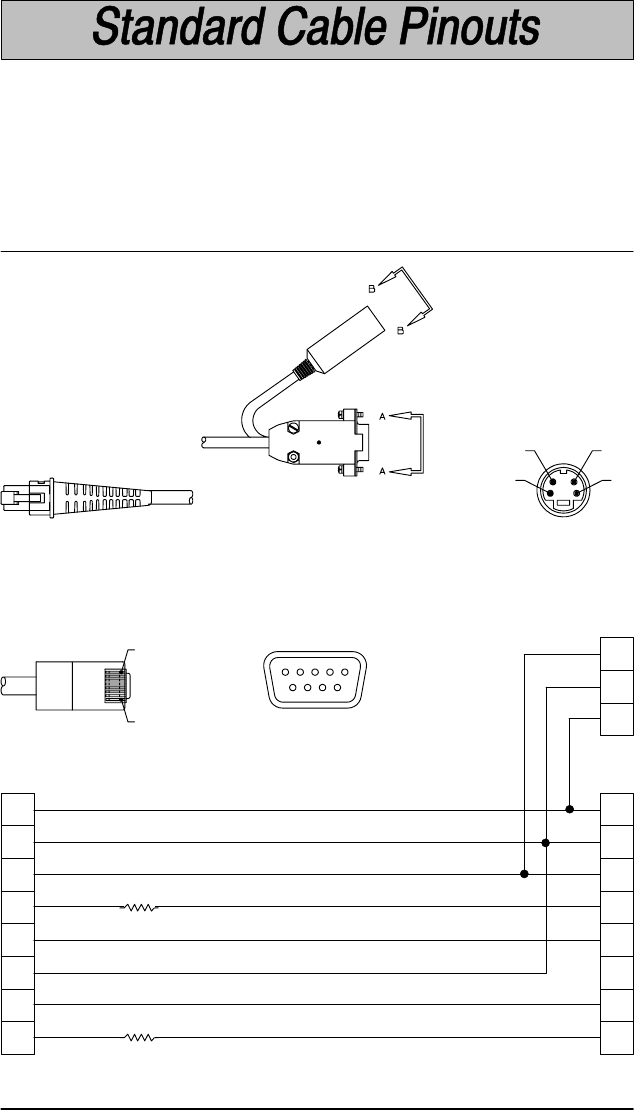 Standard Cable Pinouts

B

B

A

A