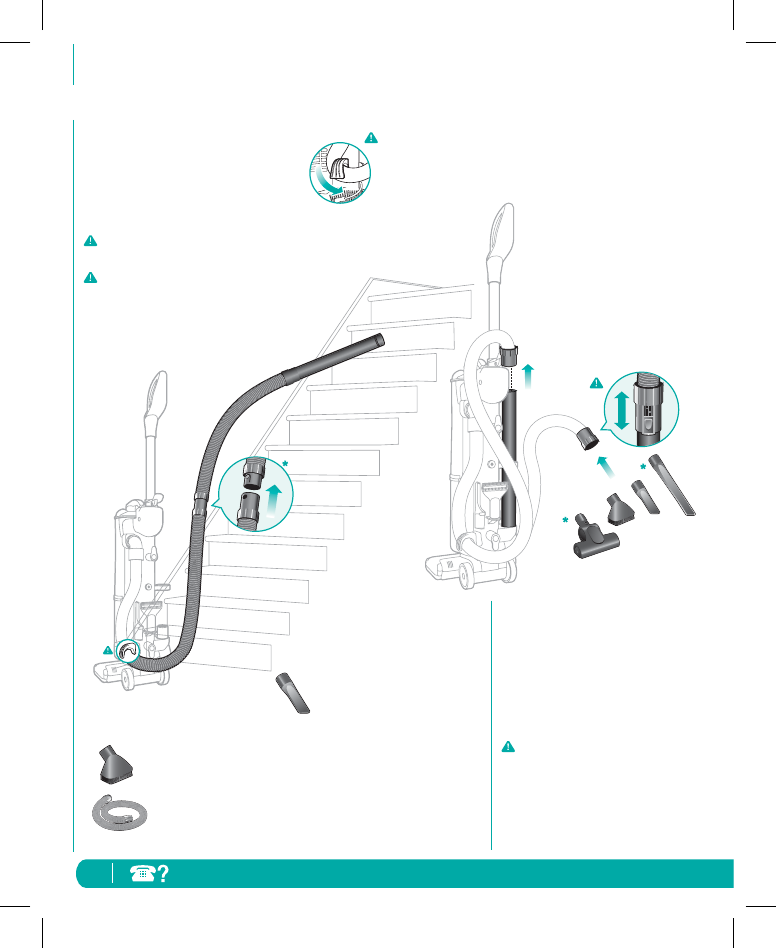 *

*

*

?