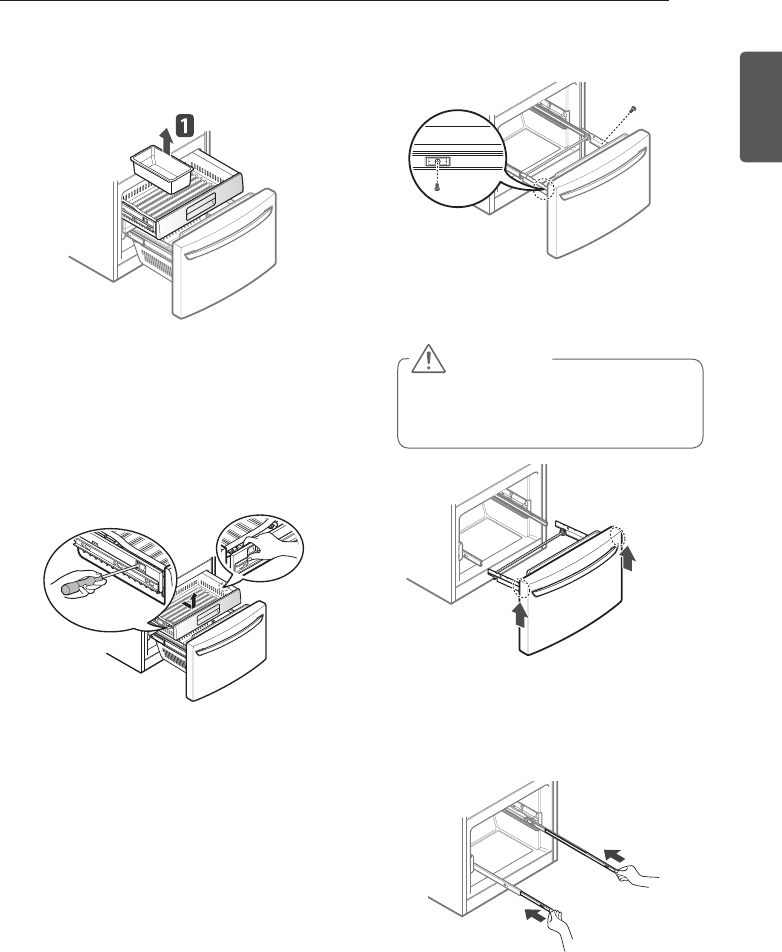 1