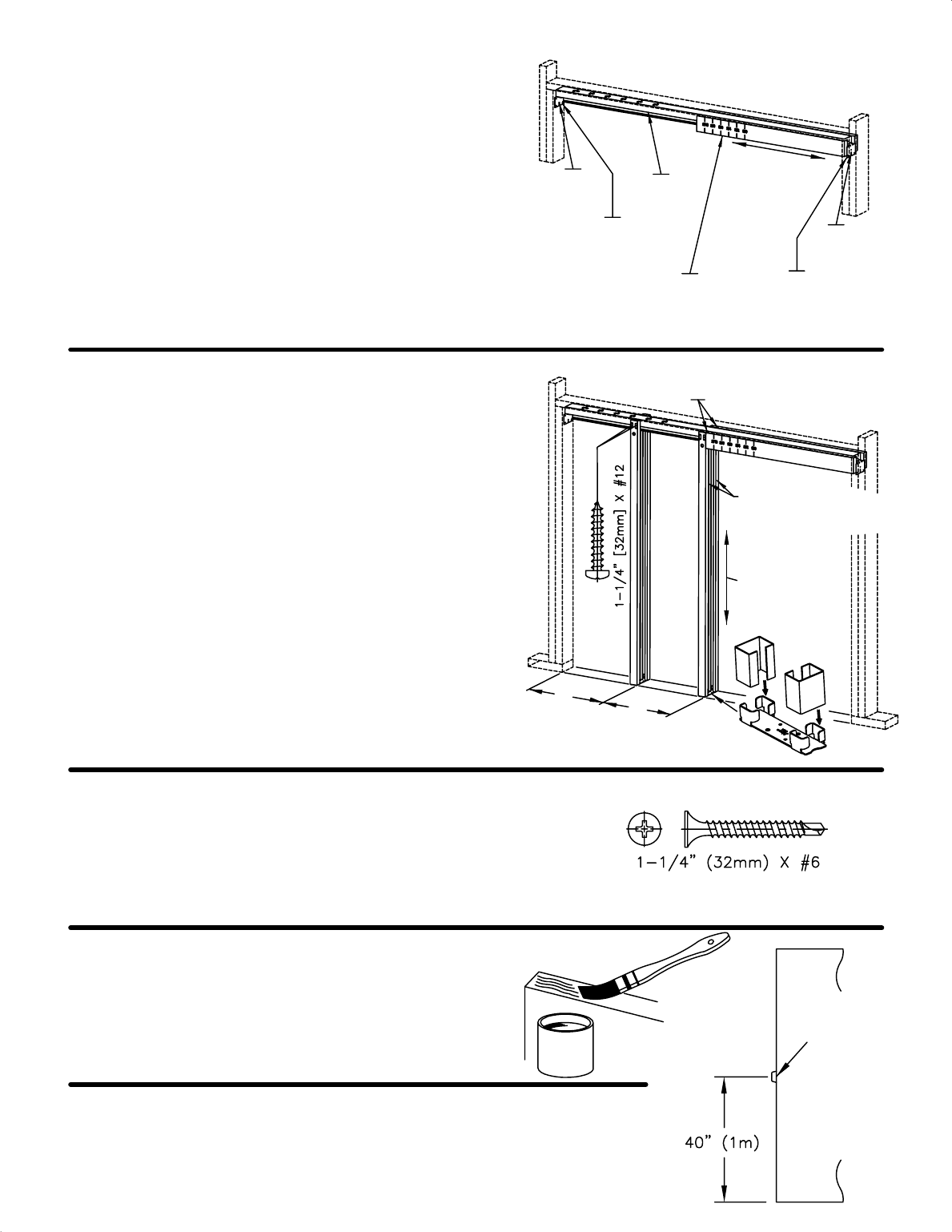 1-1/4" [32mm] X #12

1-1/4" (32mm) X #6

40" (1m)