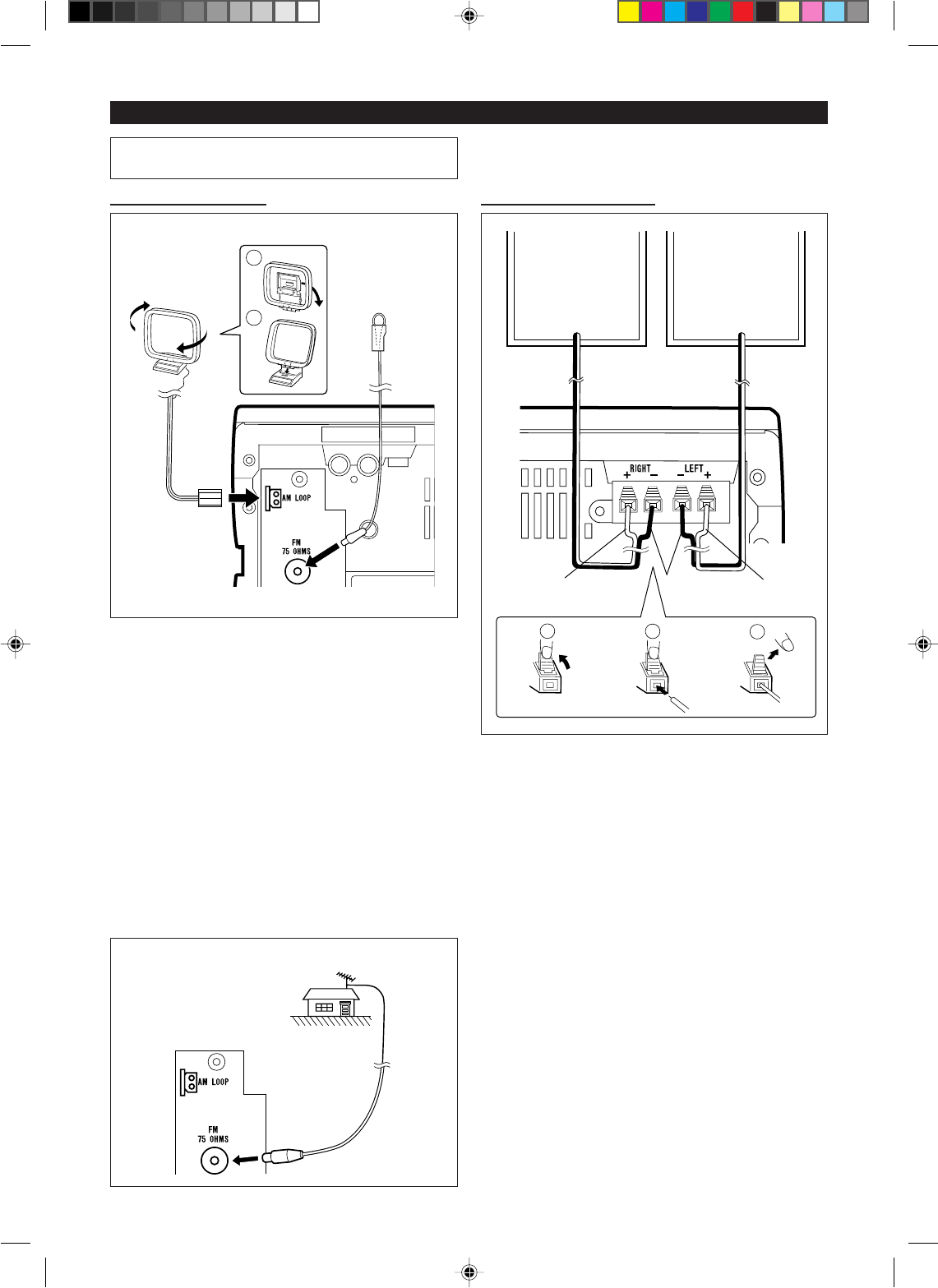 AM LOOP
FM 75 OHMS

RIGHT
LEFT
+
−
−
+

AM LOOP
FM 75 OHMS