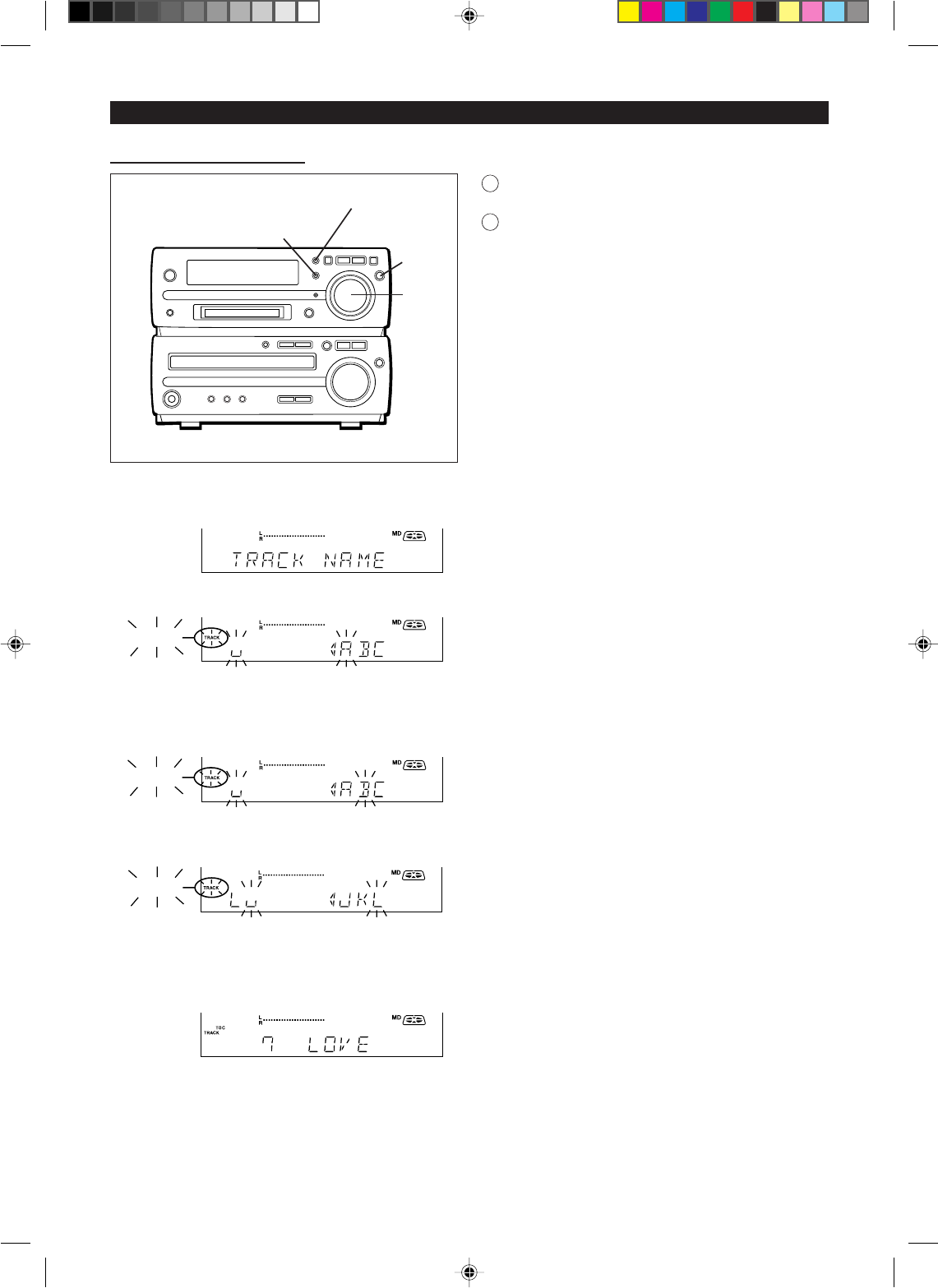 L
R

MD

TRACK NAME

TRACK

L
R

MD

ABC

TRACK

L
R

MD

ABC

TRACK

L
R

MD

L JKL

TOC
TRACK

L
R

MD

7 LOVE