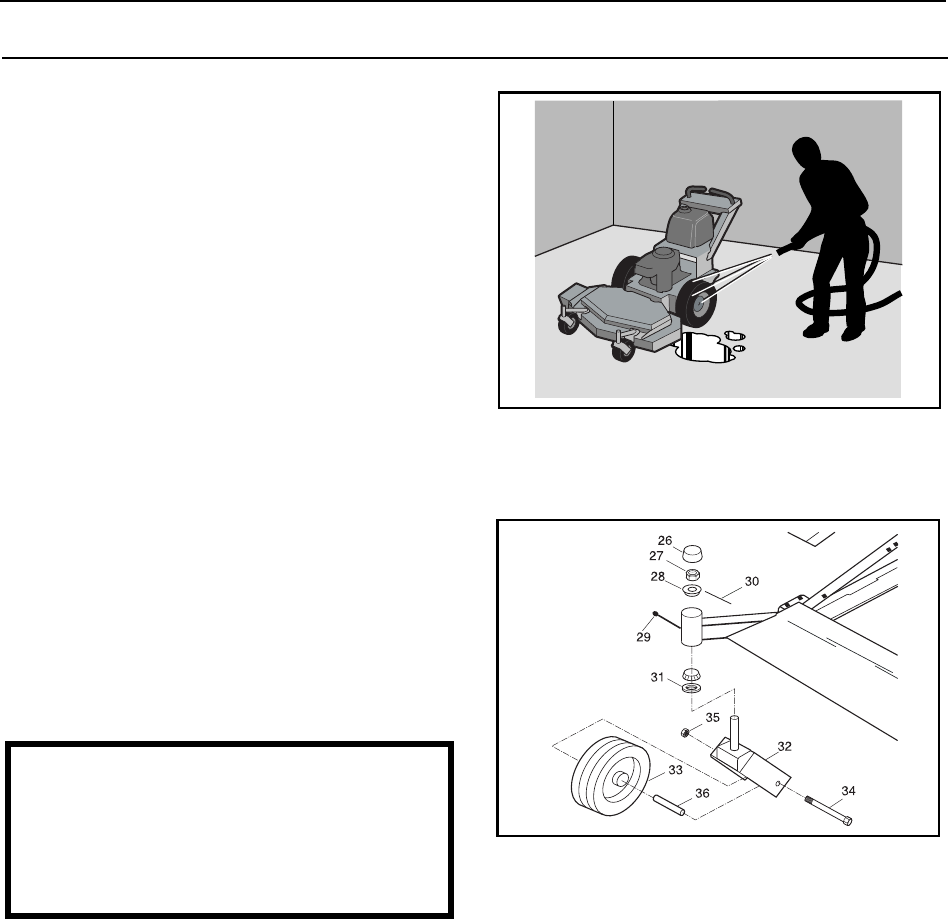 26
27
28
30
29
31
35
32
33
36
34