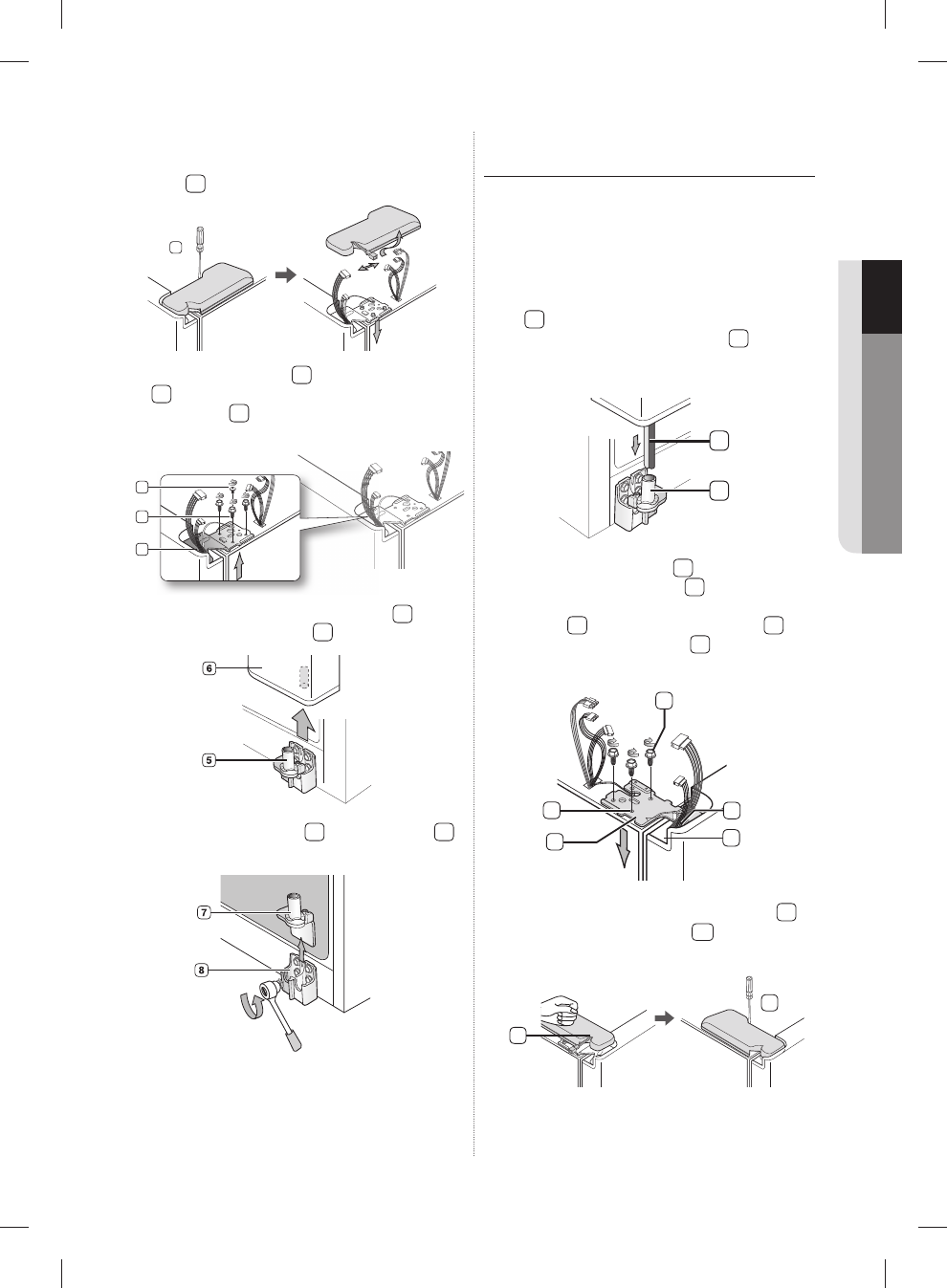 6

5

7

8