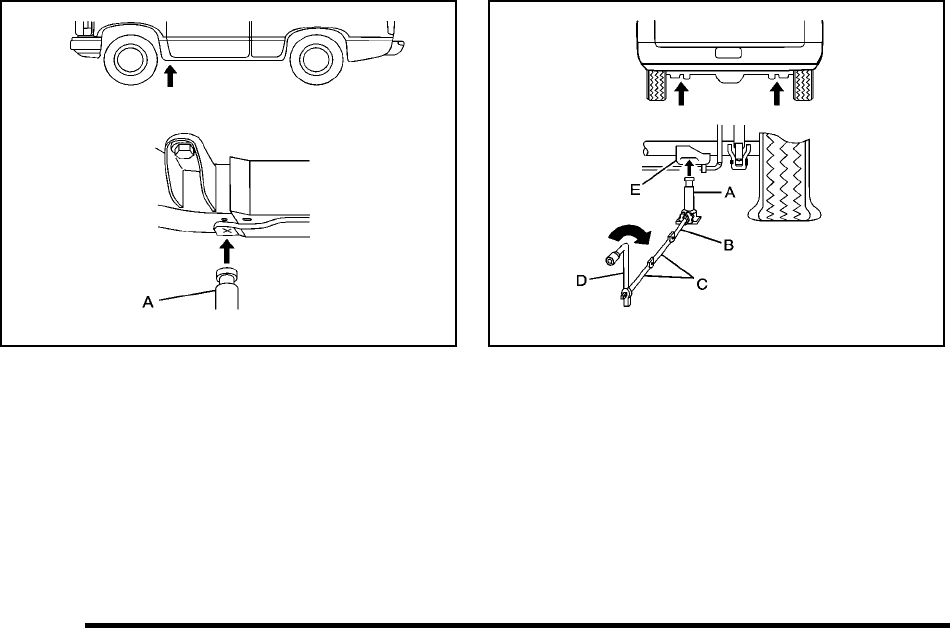 A

E
A
B
D
C