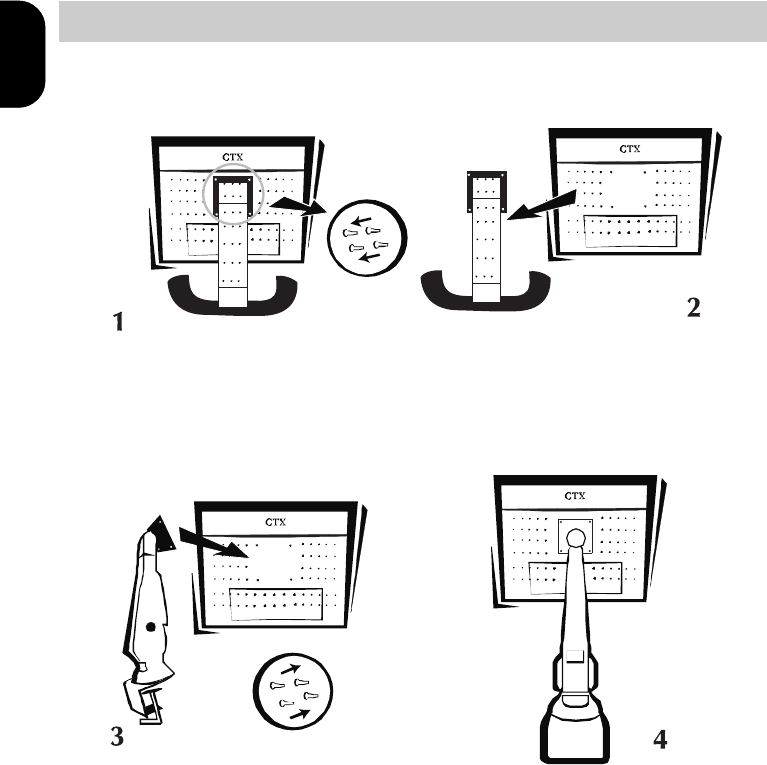 CTX

1

CTX

2

CTX

3

CTX

4