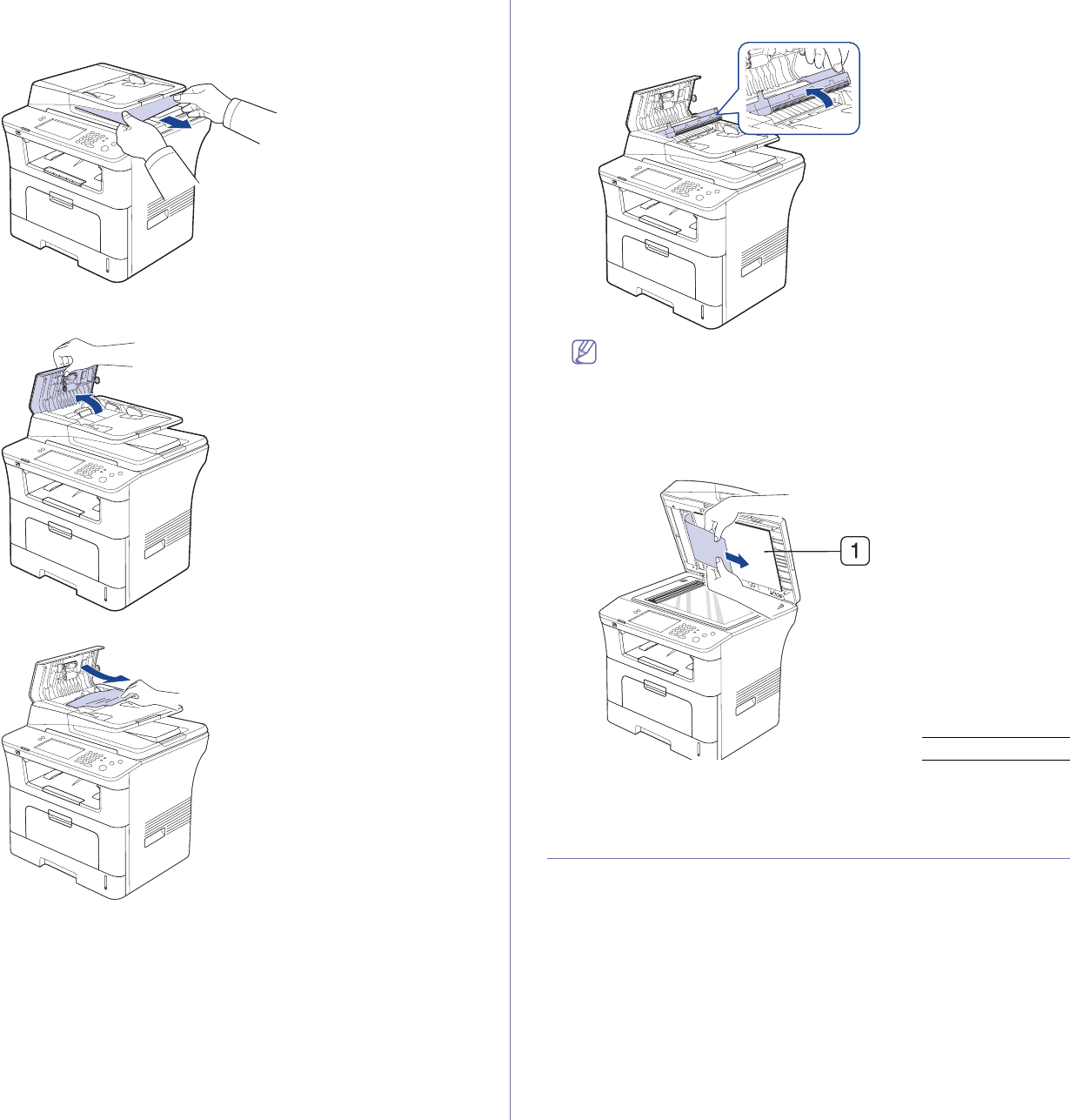 1