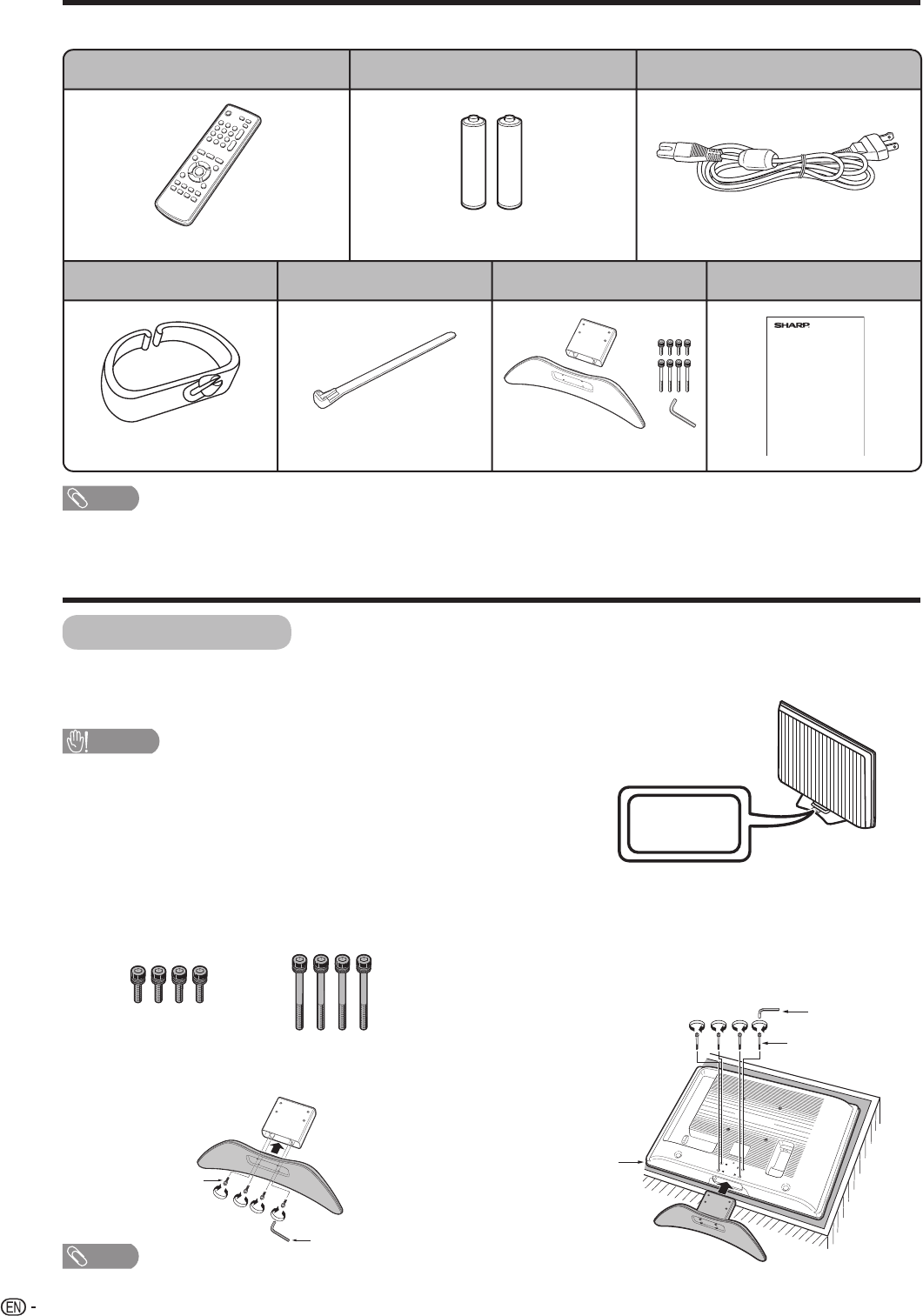 SHARP

EN -