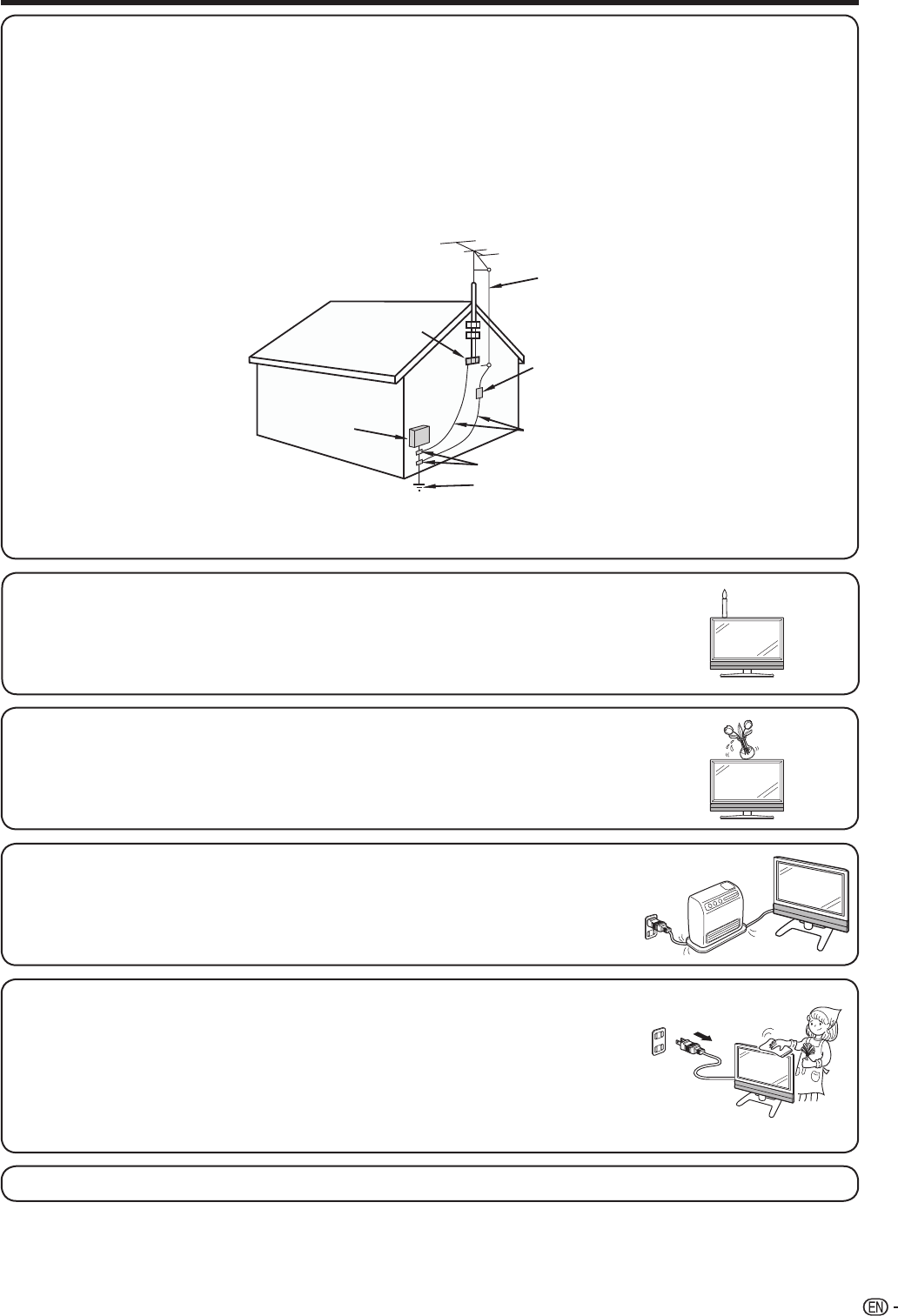 EN