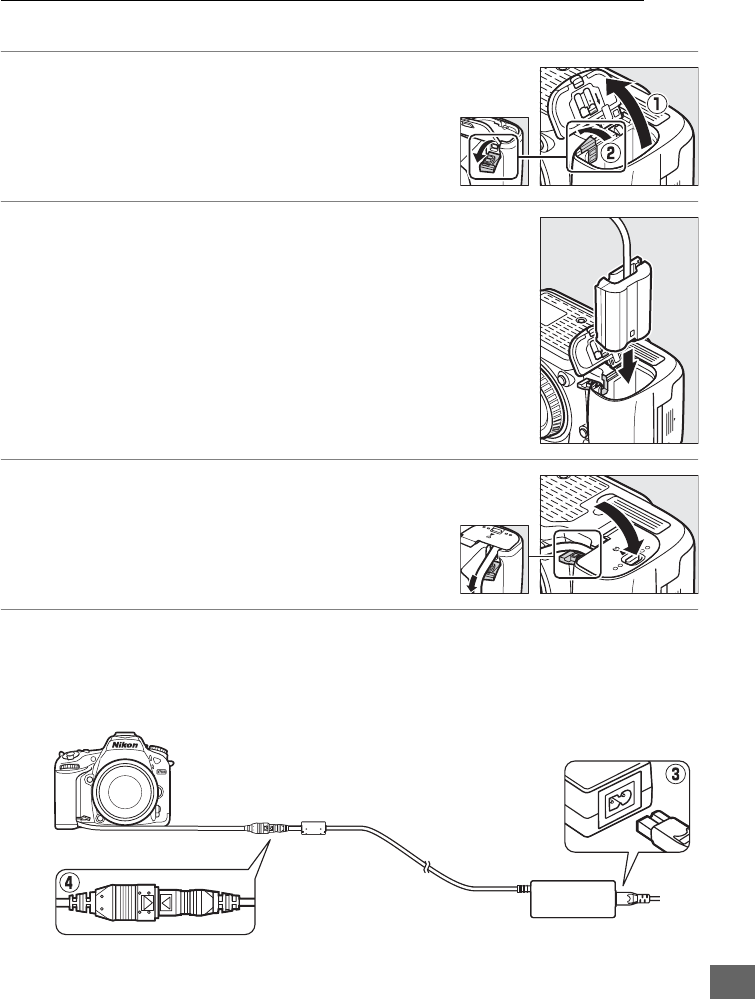 1

2

Nikon

3

4