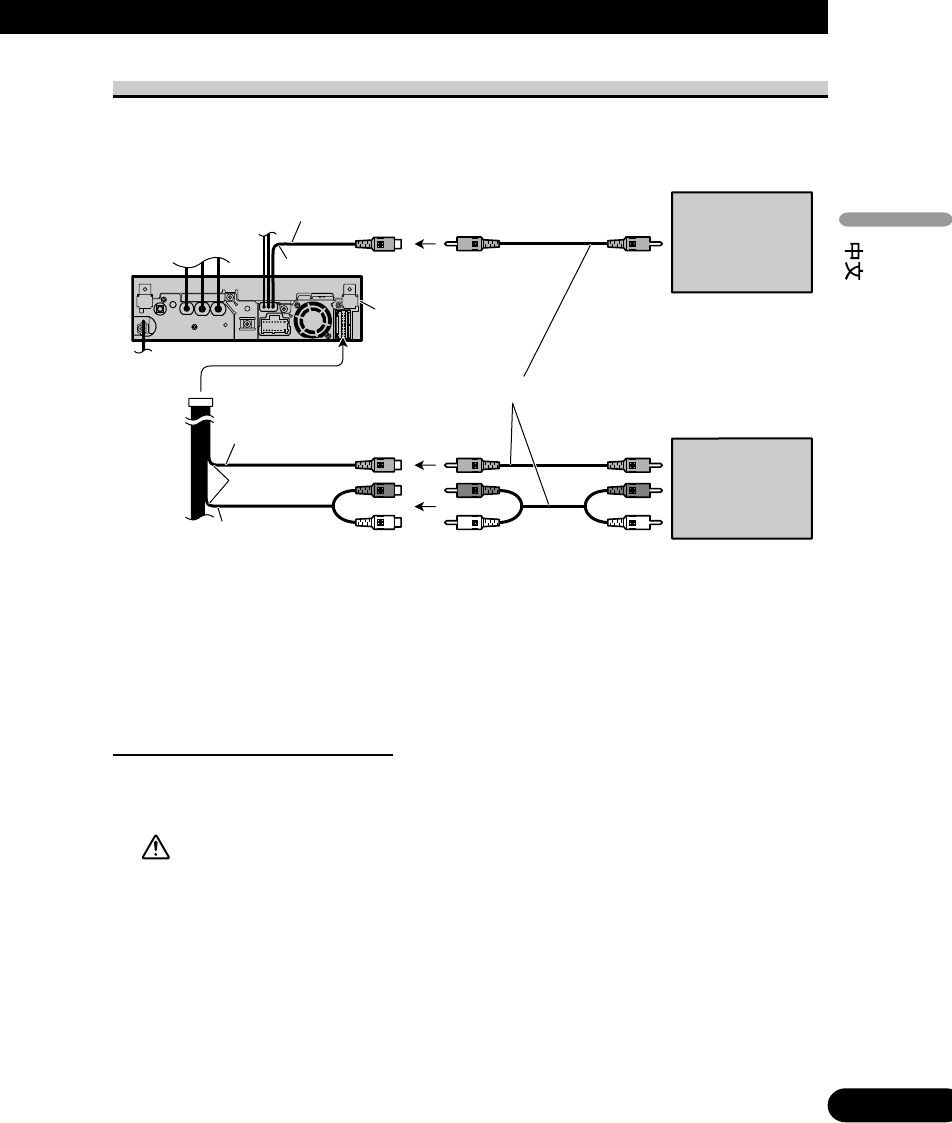 中文